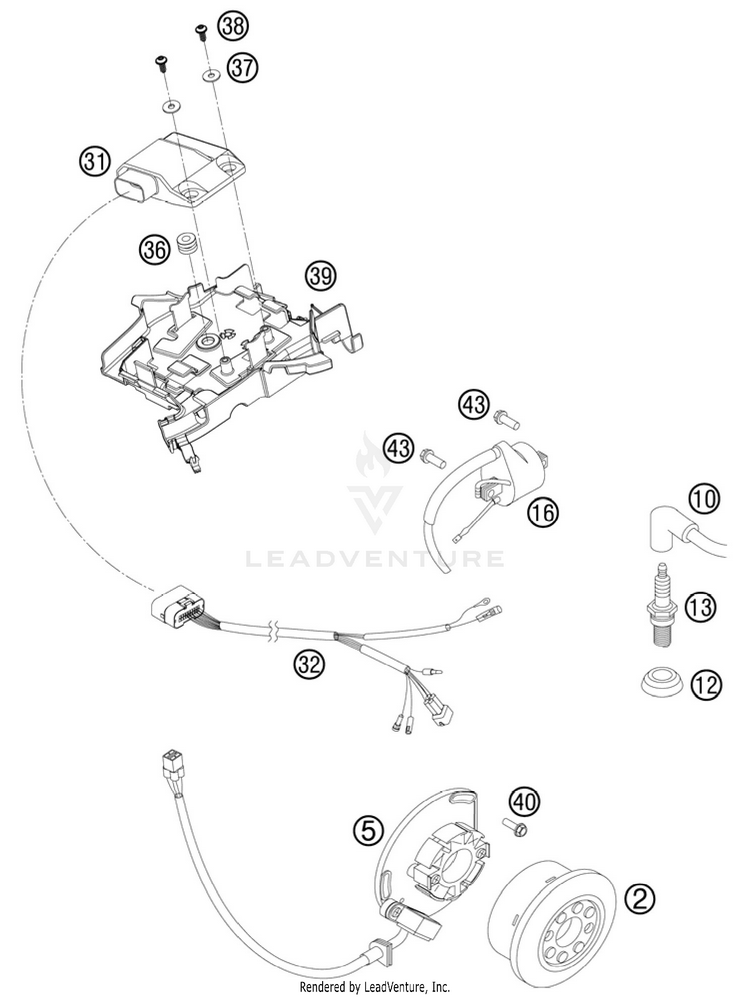 38
37
31
36
39
43
43
16
10
LEADVENTURE
13
32
12
40
5
2
Rendered by LeadVenture, Inc.