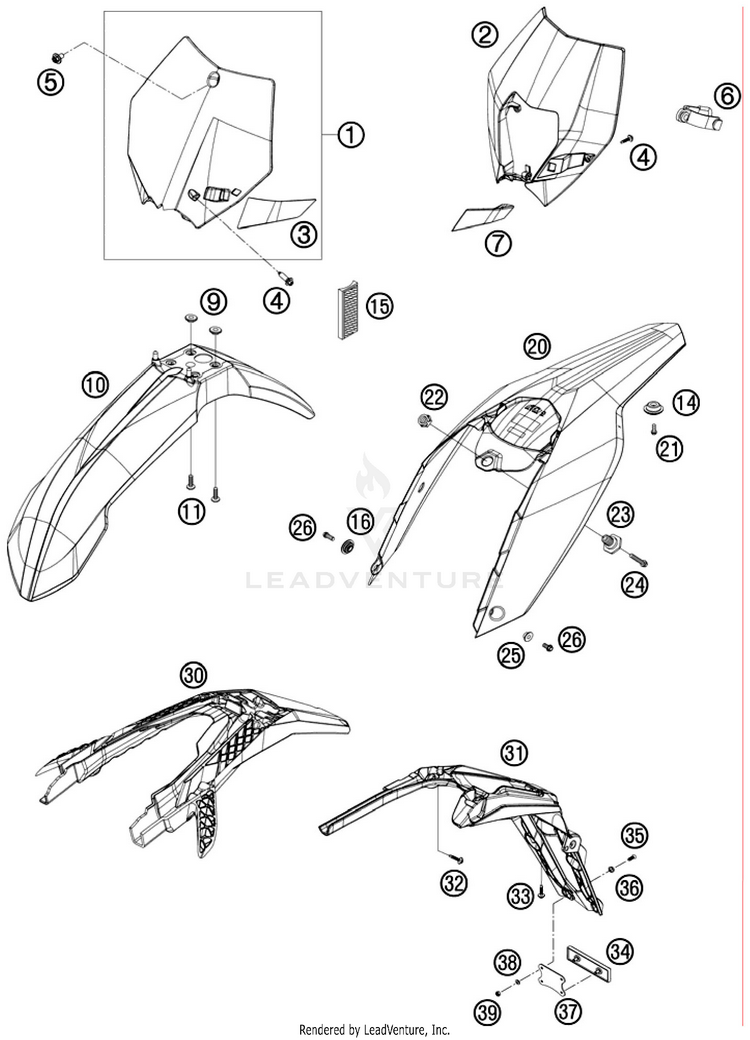 5
1
3
4
2
6
4
7
9
15
10
11
20
22
14
21
26
16
23
24
25
26
LEADVENTURE
30
31
32
33
35
36
34
38
39
37
Rendered by LeadVenture, Inc.