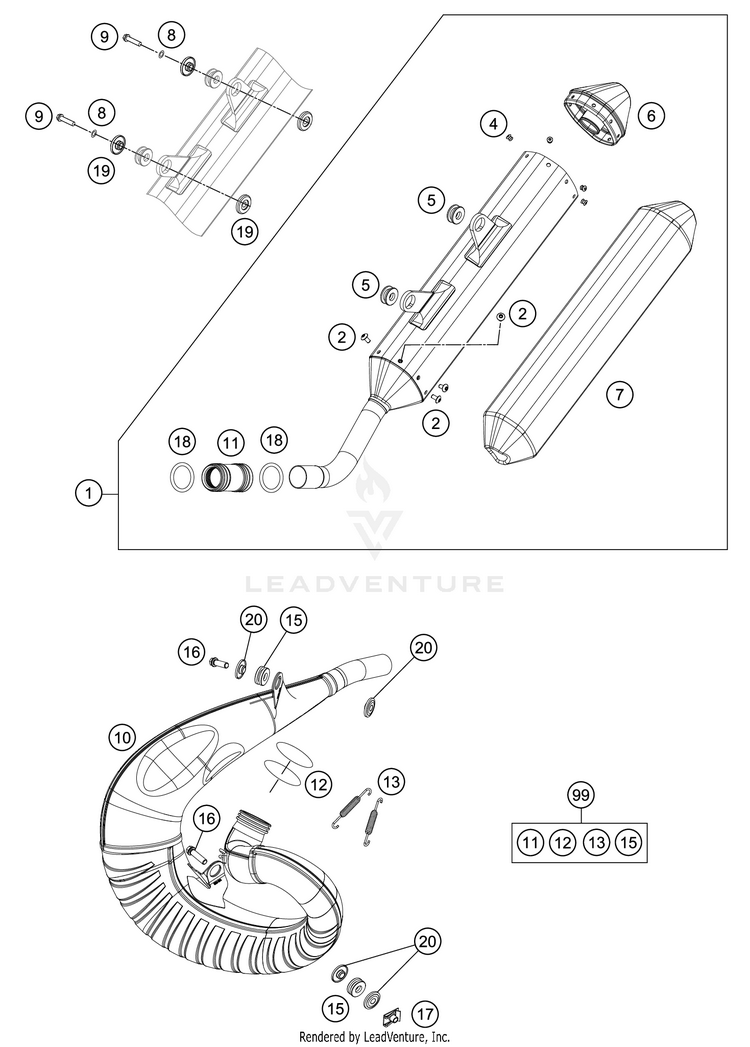 9
8
9
8
19
19
4
6
5
5
2
2
2
7
18
11
18
1
LEADVENTURE
20
15
16
20
10
12
13
16
99
11 12 13 15
20
15
17
Rendered by LeadVenture, Inc.