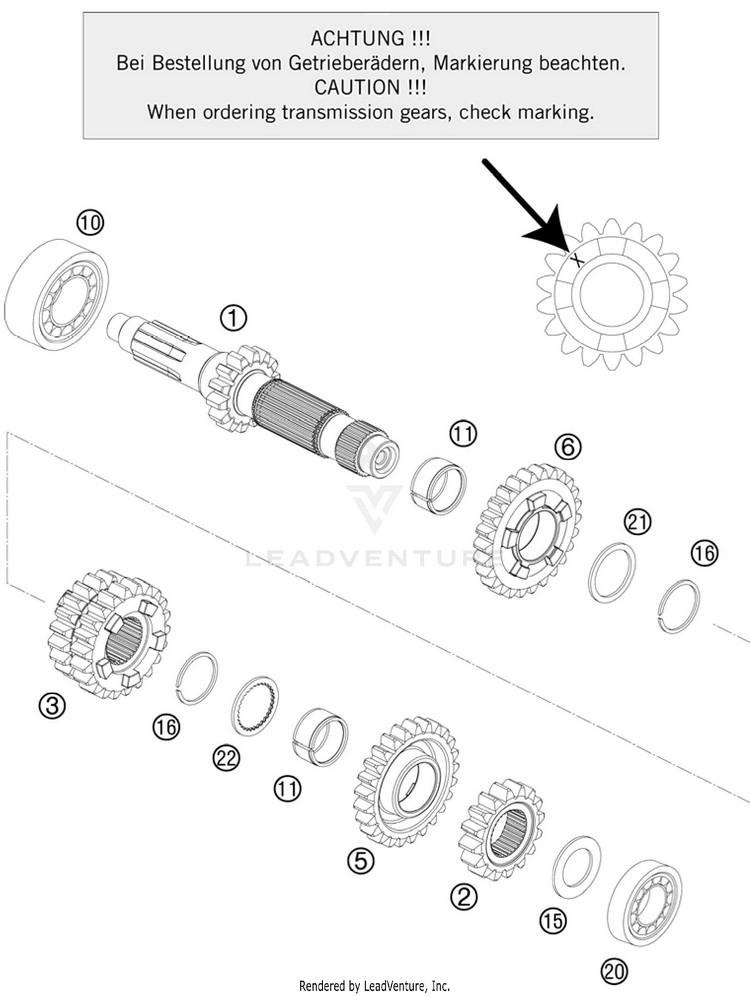 ACHTUNG !!!
Bei Bestellung von Getrieberädern, Markierung beachten.
CAUTION !!!
When ordering transmission gears, check marking.

X

10

1

11

6

21

16

LEADVENTURE

3

16

22

11

5

2

15

20

Rendered by LeadVenture, Inc.