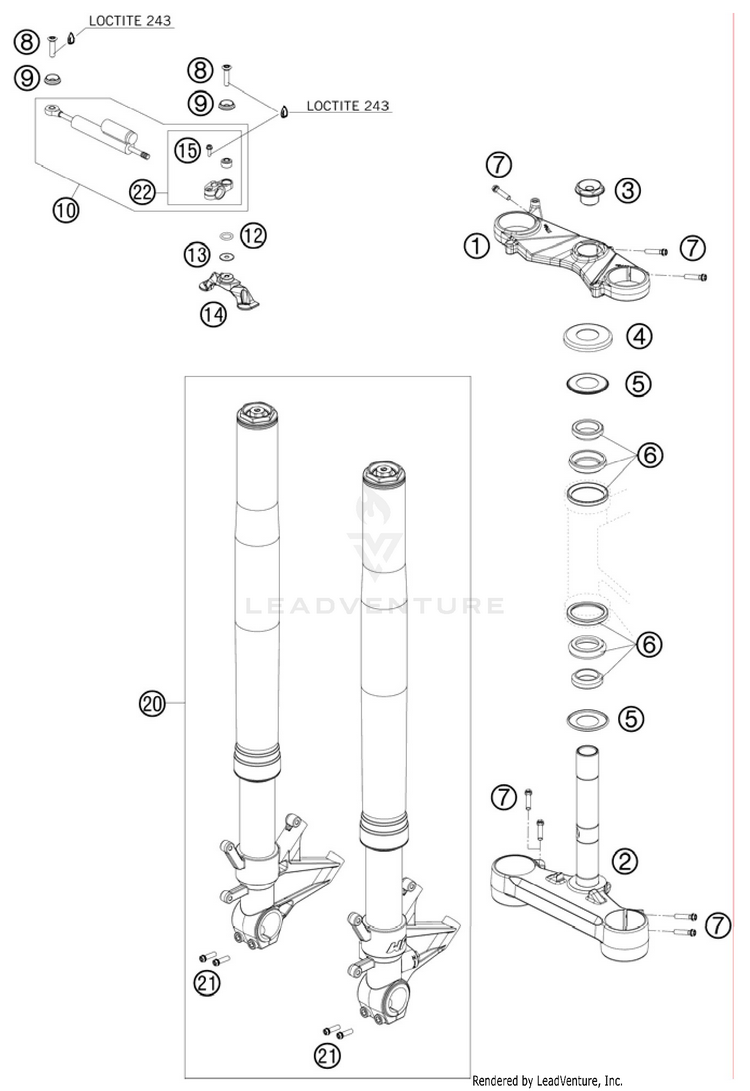 8 LOCTITE 243
9
8
9
LOCTITE 243
15
22
10
12
13
14
7
3
1
7
4
5
6
LEADVENTURE
6
20
5
7
2
7
21
21
Rendered by LeadVenture, Inc.