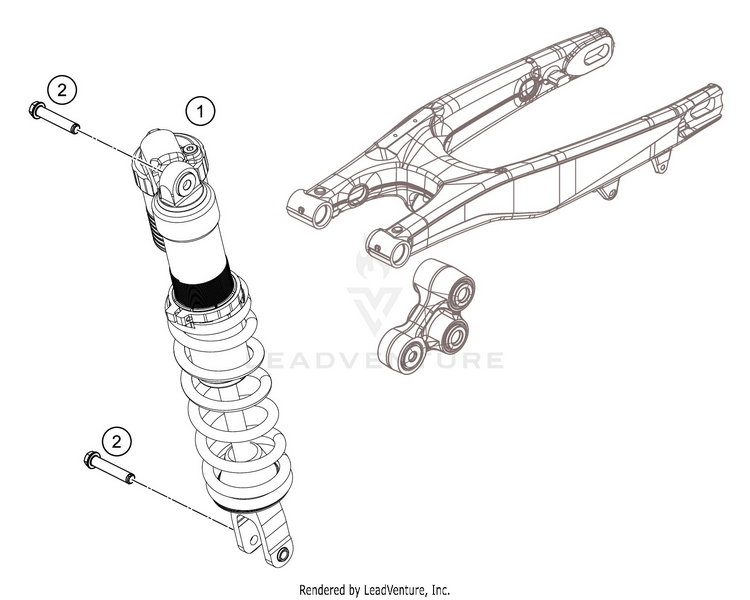 2

1

LEADVENTURE

2

Rendered by LeadVenture, Inc.