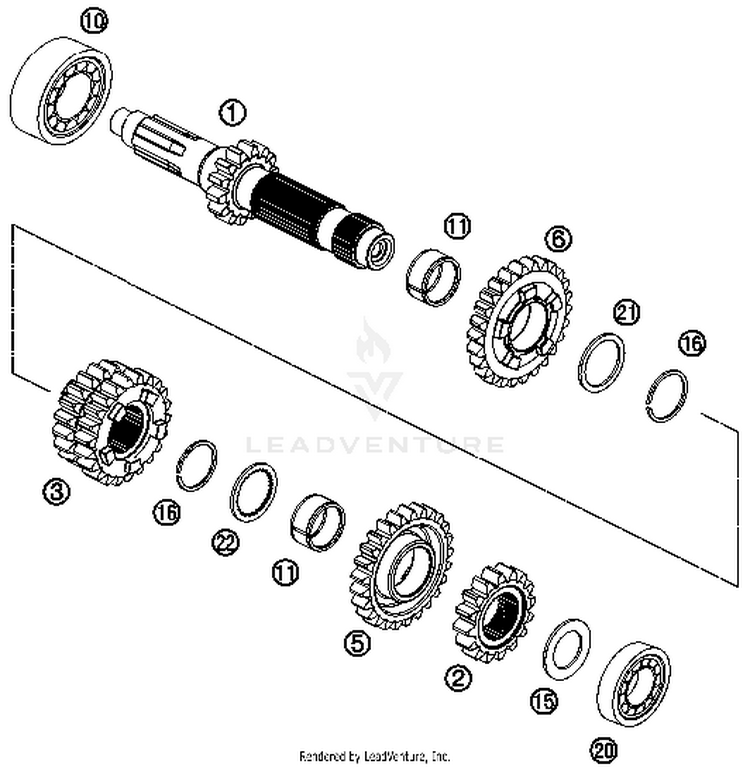 10
1
11
6
21
16
LEADVENTURE
3
16
22
11
5
2
15
20
Rendered by LeadVenture, Inc.