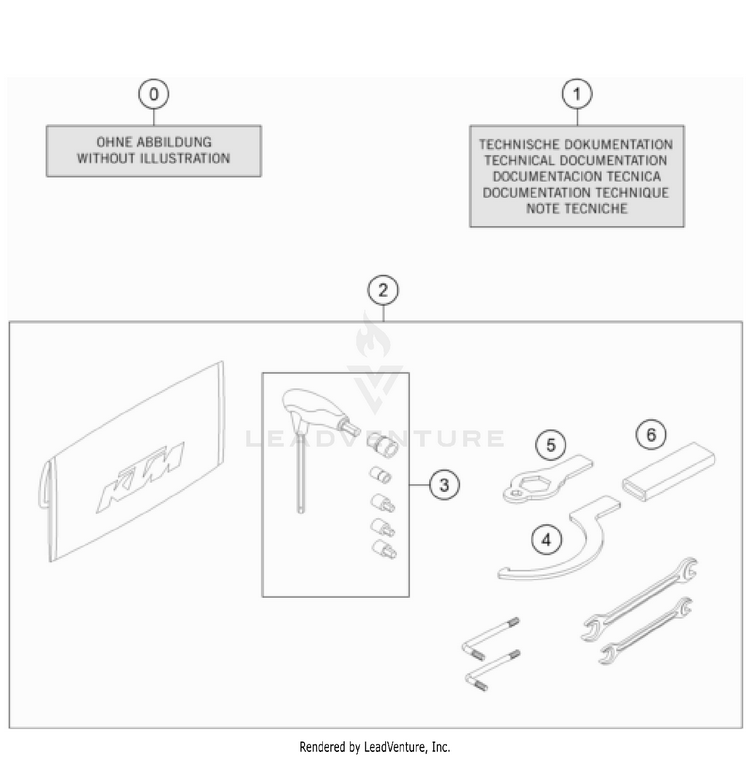 0

OHNE ABBILDUNG
WITHOUT ILLUSTRATION

1

TECHNISCHE DOKUMENTATION
TECHNICAL DOCUMENTATION
DOCUMENTACION TECNICA
DOCUMENTATION TECHNIQUE
NOTE TECNICHE

2

LEADVENTURE

KTM

3

5

6

4

Rendered by LeadVenture, Inc.