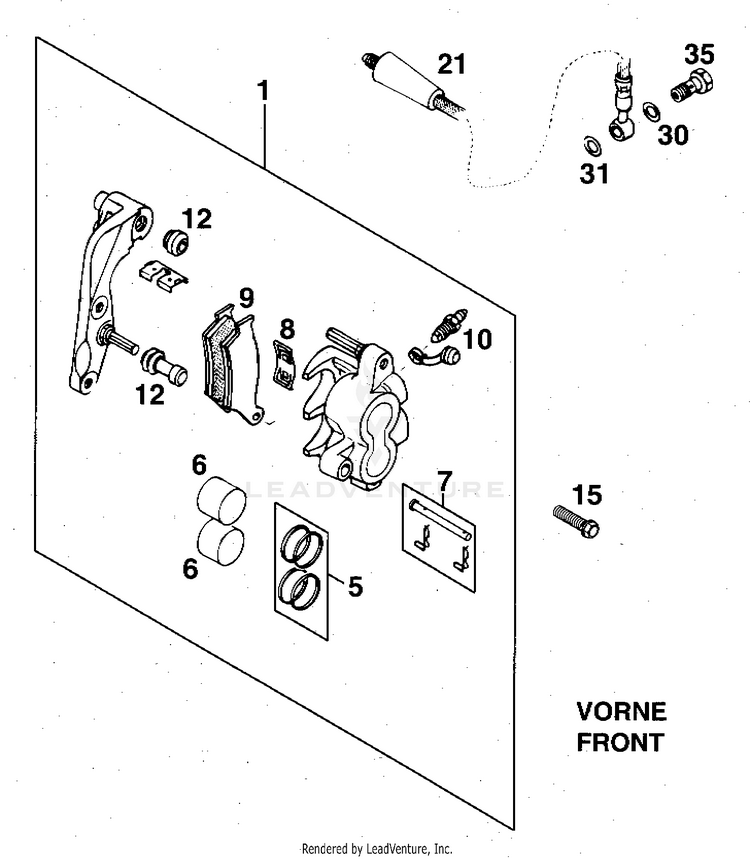 1
21
35
30
31
12
9
8
10
12
6
LEADVENTURE
7
15
6
5
VORNE
FRONT
Rendered by LeadVenture, Inc.