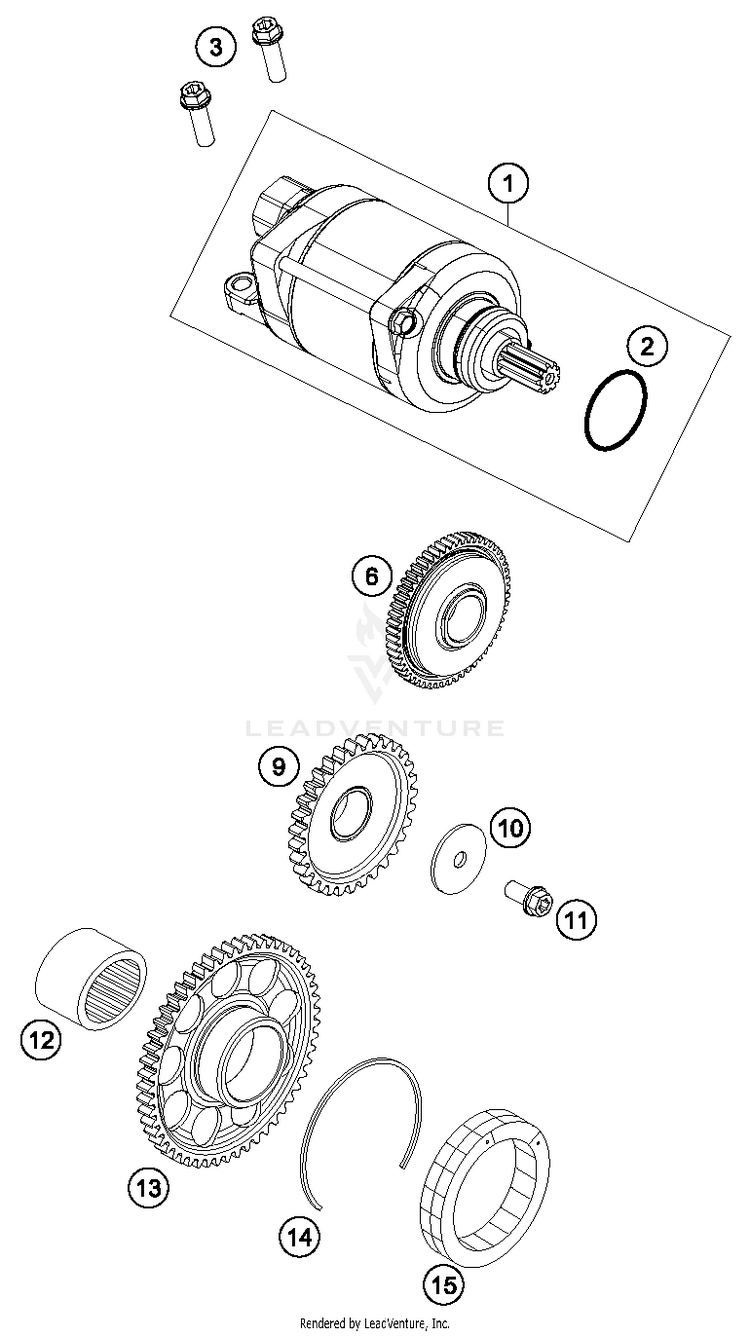 3
1
2
6
LEADVENTURE
9
10
11
12
13
14
15
Rendered by LeadVenture, Inc.