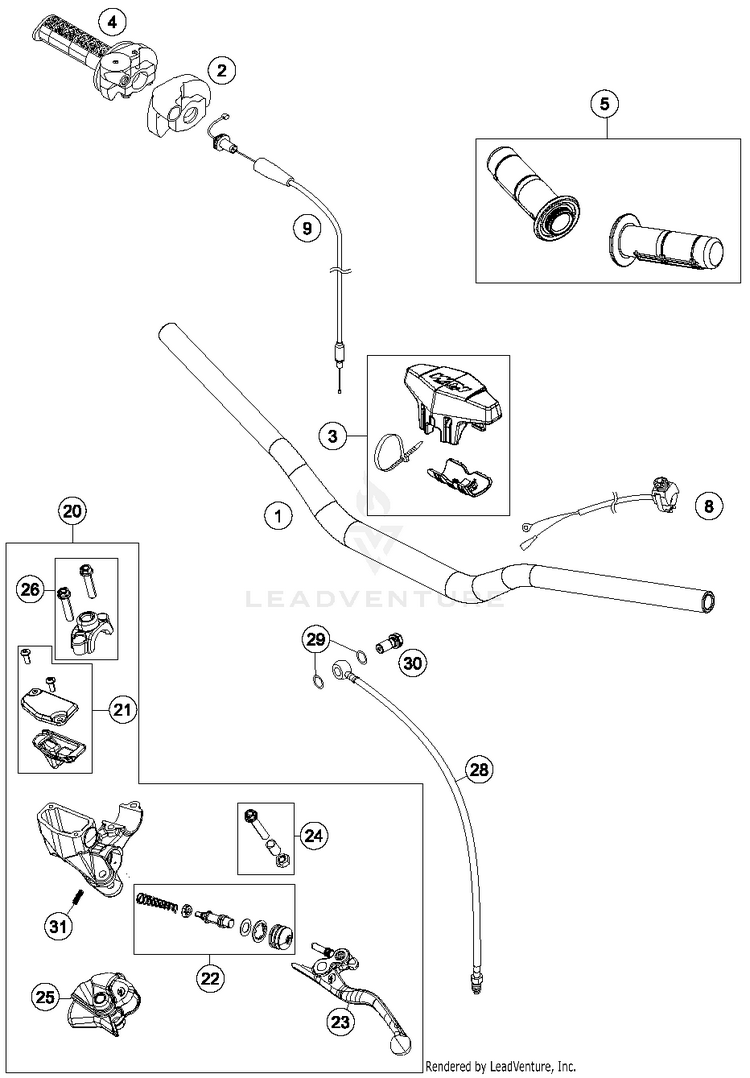 4
2
5
9
3
1
8
20
26
21
29
30
28
24
31
22
25
23
LEADVENTURE
Rendered by LeadVenture, Inc.