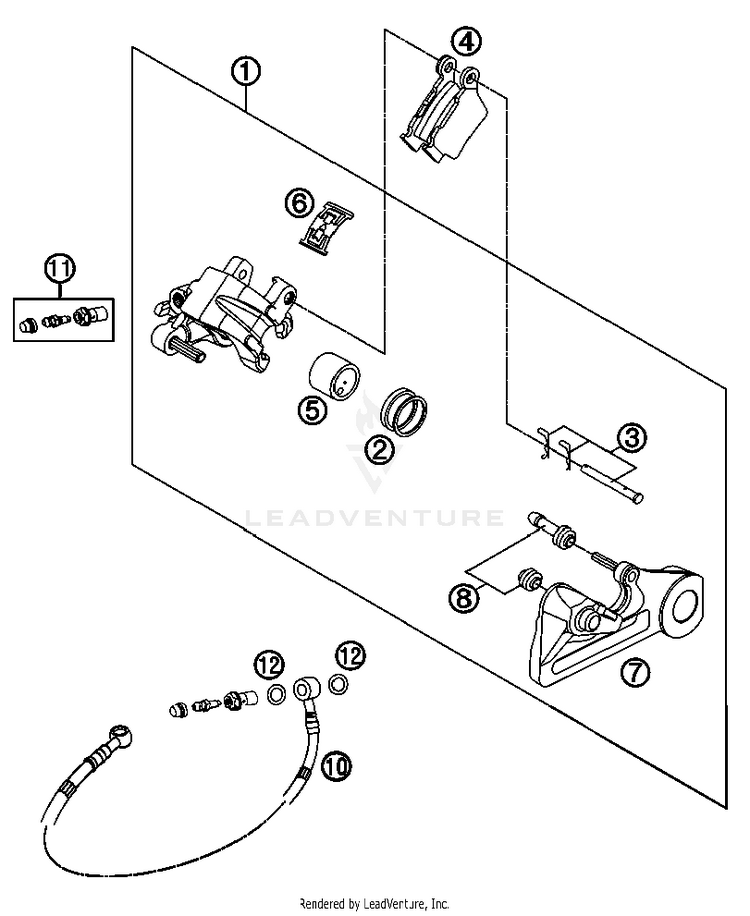 1
4
6
11
5
2
3
LEADVENTURE
8
7
12
12
10
Rendered by LeadVenture, Inc.