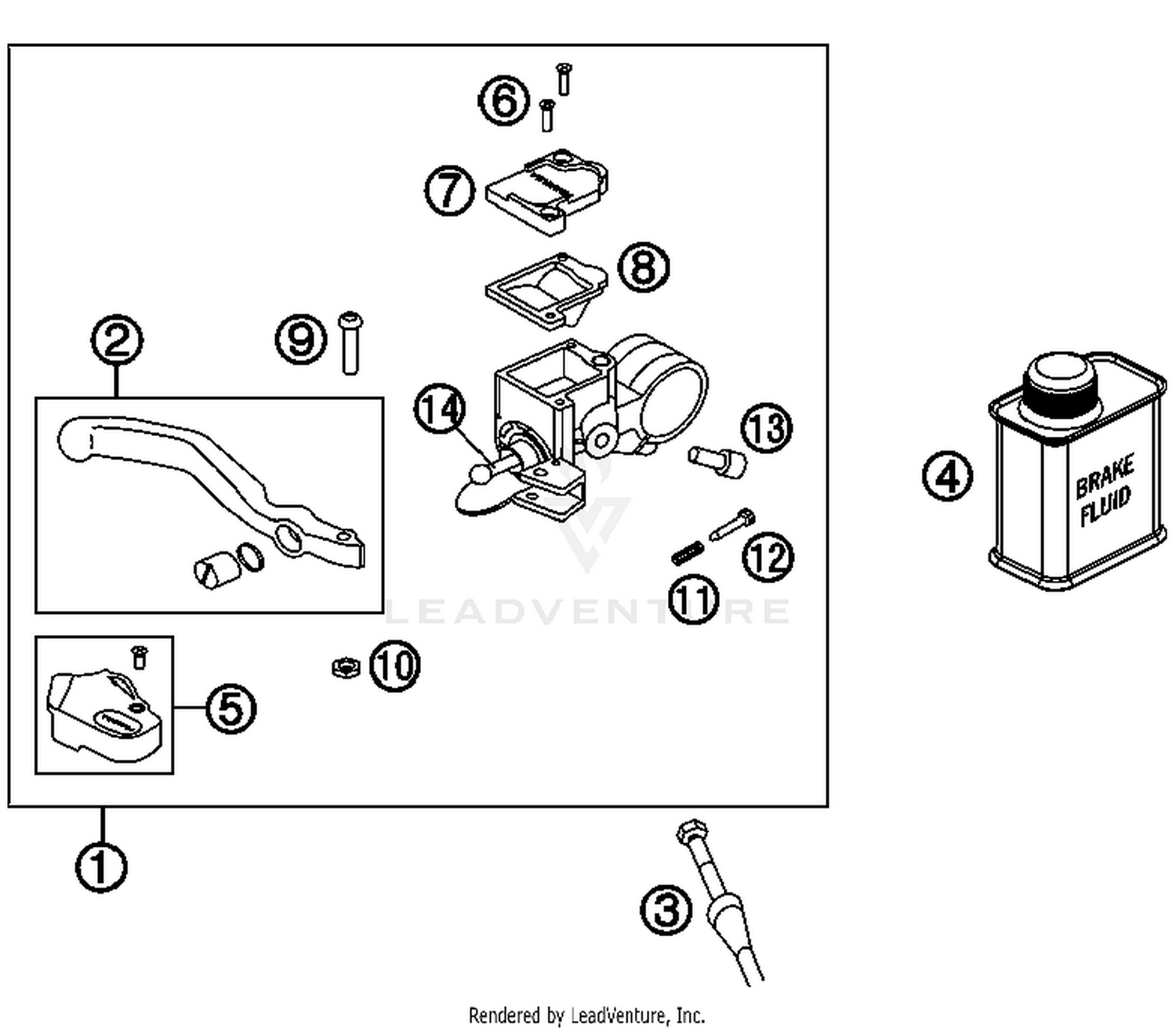 6
7
8
2
9
14
13
4
BRAKE FLUID
12
11
LEADVENTURE
10
5
1
3
Rendered by LeadVenture, Inc.