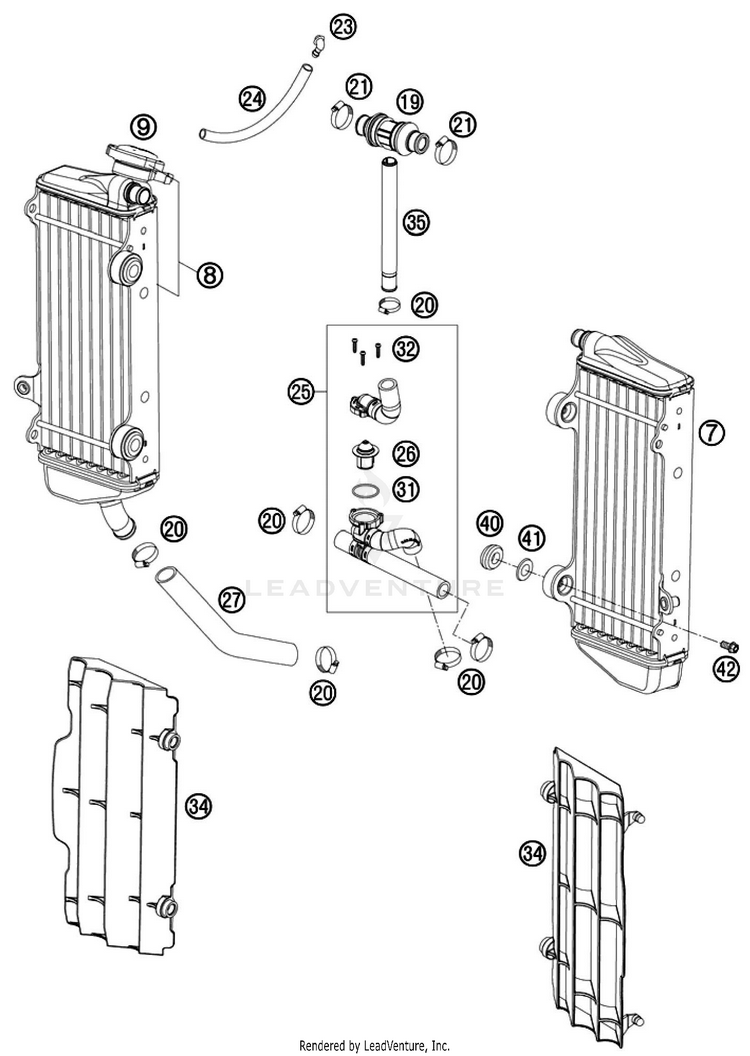 23
24
21
19
21
9
35
8
20
32
25
7
26
31
20
40
41
20
LEADVENTURE
27
42
20
20
34
34
Rendered by LeadVenture, Inc.