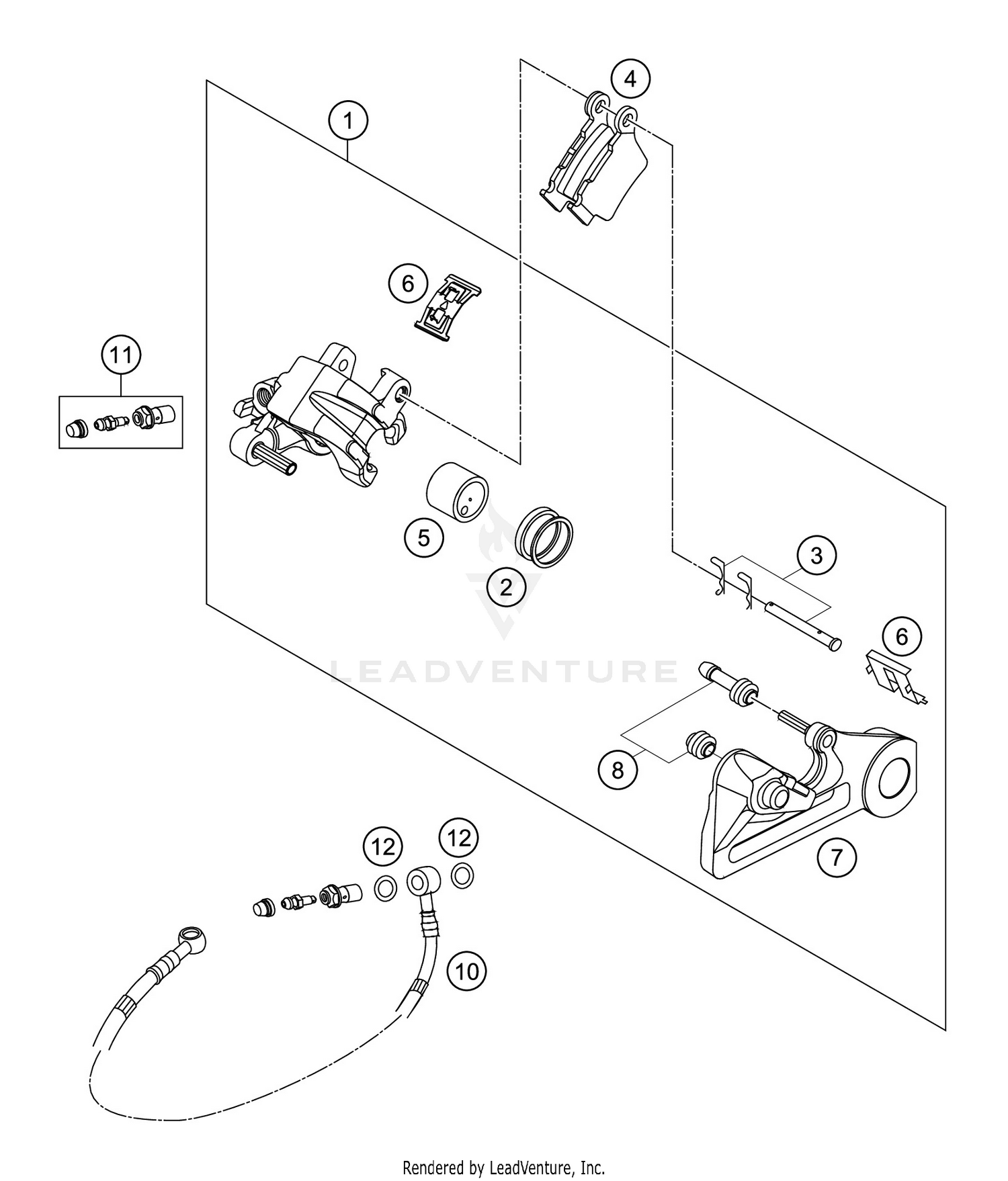 4
1
6
11
5
2
3
6
LEADVENTURE
8
7
12
12
10
Rendered by LeadVenture, Inc.