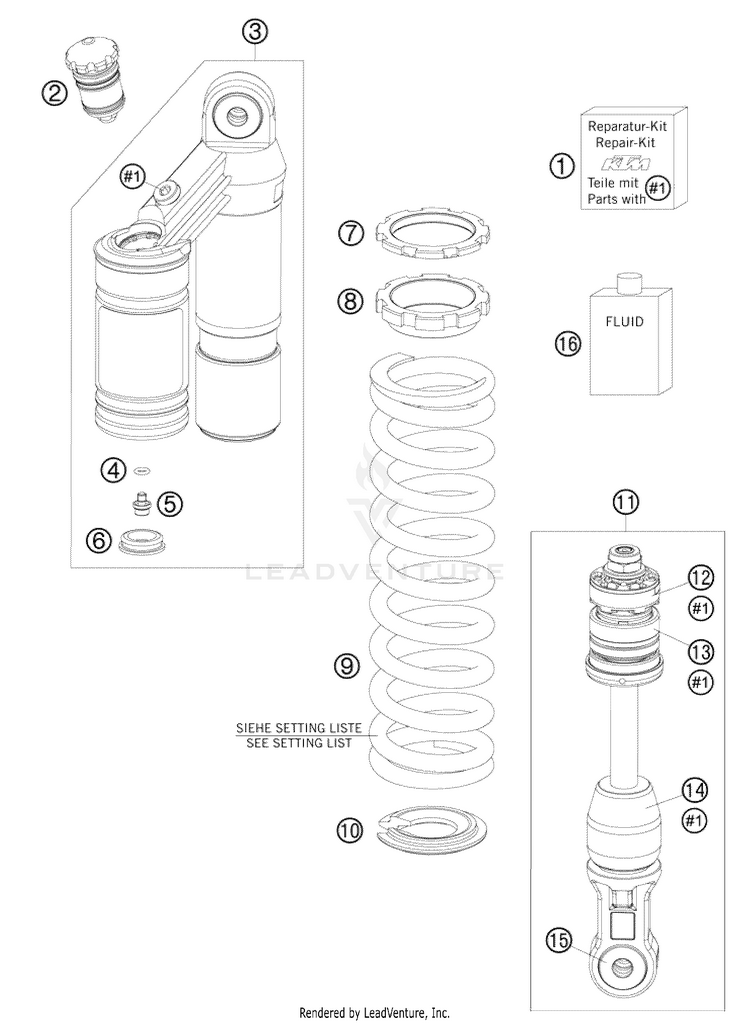 3
2
#1
Reparatur-Kit
Repair-Kit
KTM
Teile mit
Parts with #1
1
7
8
FLUID
16
4
5
6
LEADVENTURE
11
12
#1
13
#1
9
SIEHE SETTING LISTE
SEE SETTING LIST
14
#1
10
15
Rendered by LeadVenture, Inc.