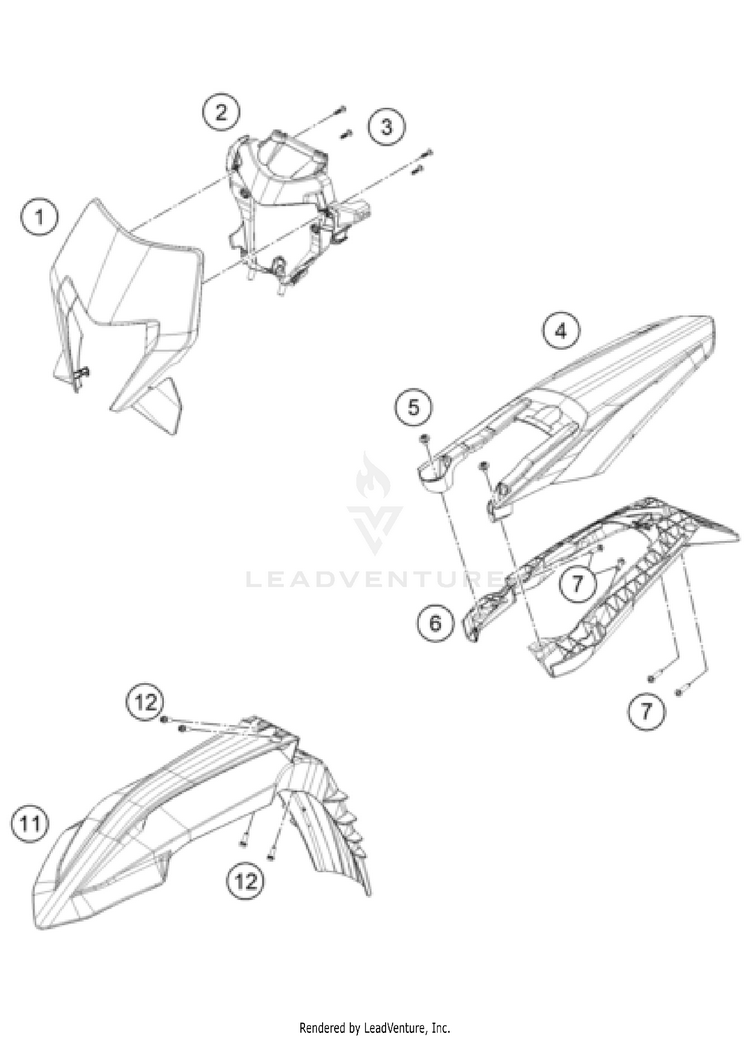 2
3
1
4
5
LEADVENTURE
7
6
7
12
11
12
Rendered by LeadVenture, Inc.