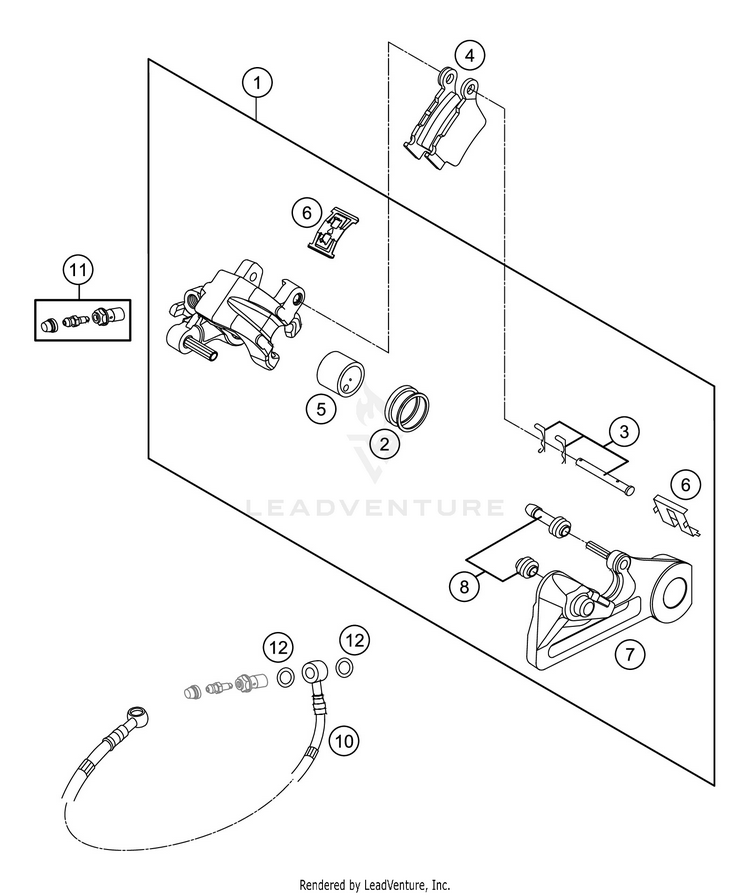 1
4
6
11
5
2
3
6
LEADVENTURE
8
7
12
12
10
Rendered by LeadVenture, Inc.