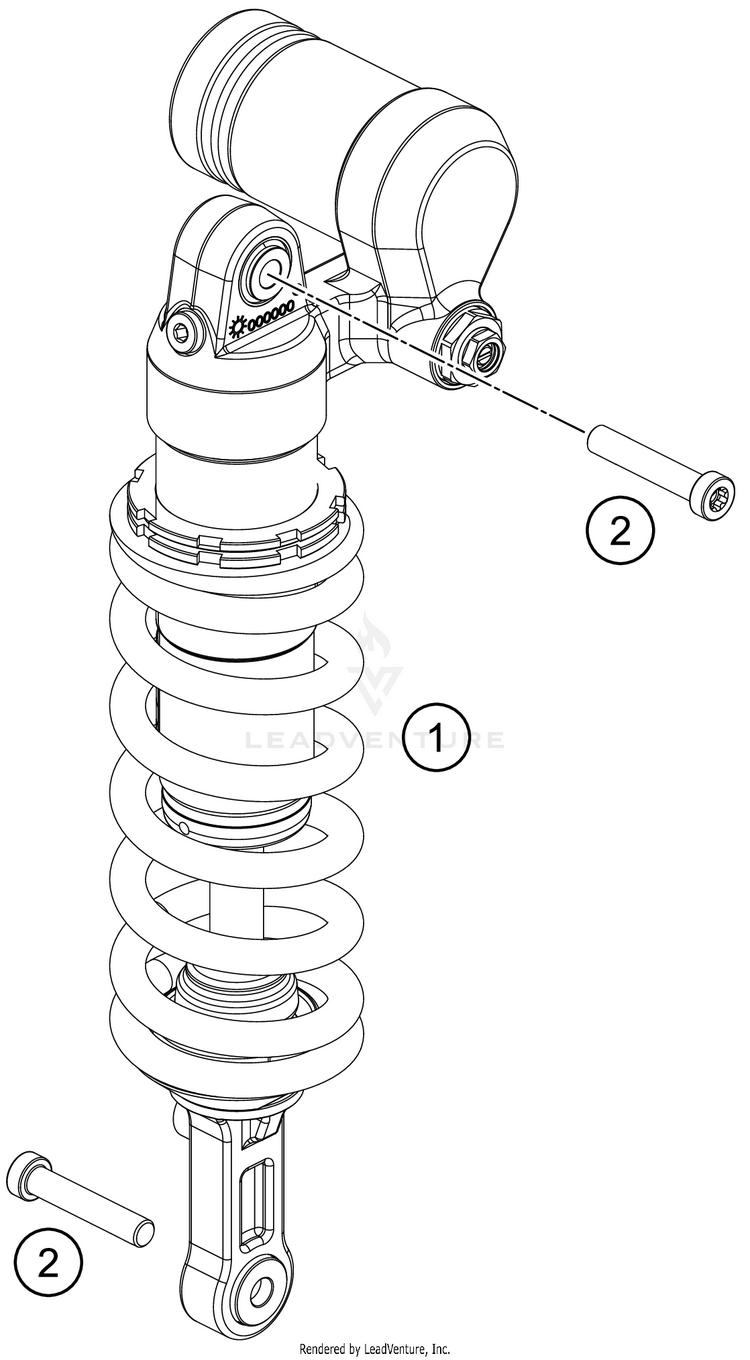 000000

2

LEADVENTURE

1

2

Rendered by LeadVenture, Inc.