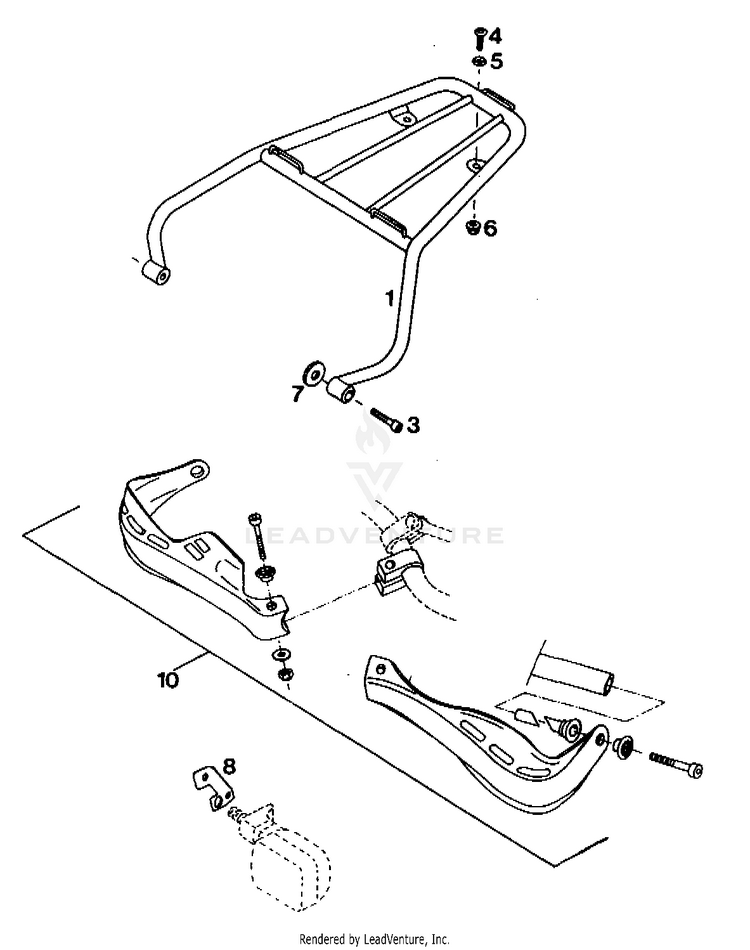 4
5
6
1
7
3
LEADVENTURE
10
8
Rendered by LeadVenture, Inc.