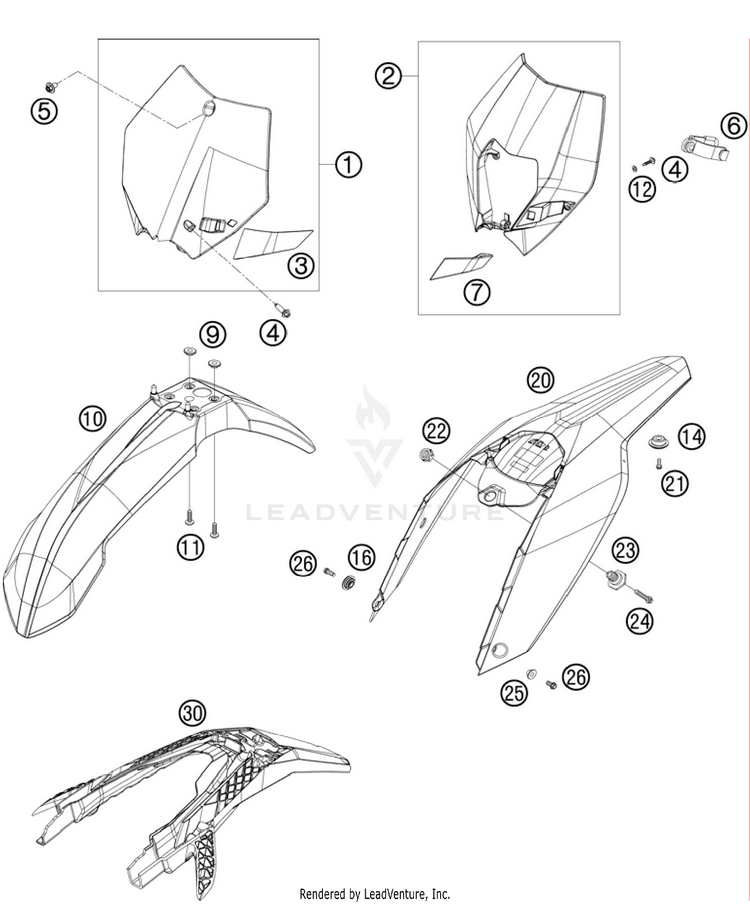 5
1
3
4
2
6
4
12
7
9
10
11
20
22
14
21
LEADVENTURE
26
16
23
24
25
26
30
Rendered by LeadVenture, Inc.