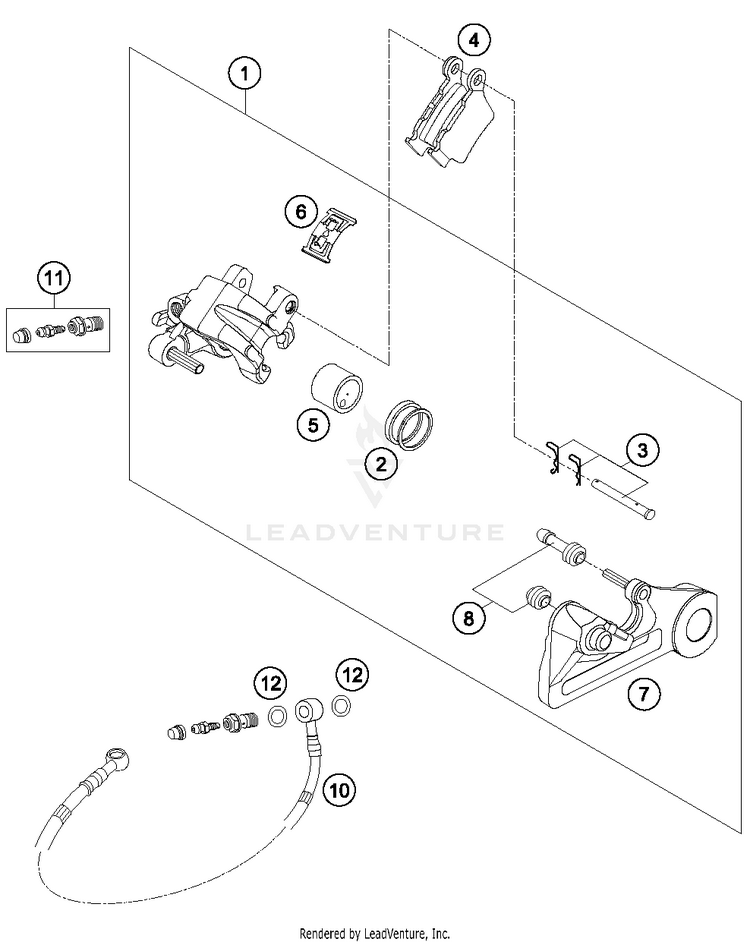 4
1
6
11
5
2
3
LEADVENTURE
8
7
12
12
10
Rendered by LeadVenture, Inc.