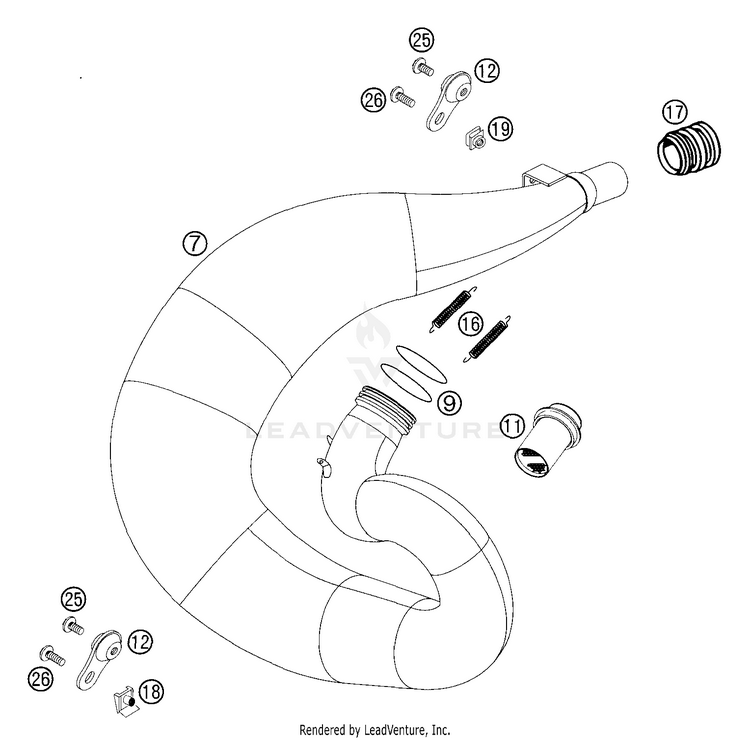 25
12
26
19
17
7
16
9
11
LEADVENTURE
25
12
26
18
Rendered by LeadVenture, Inc.