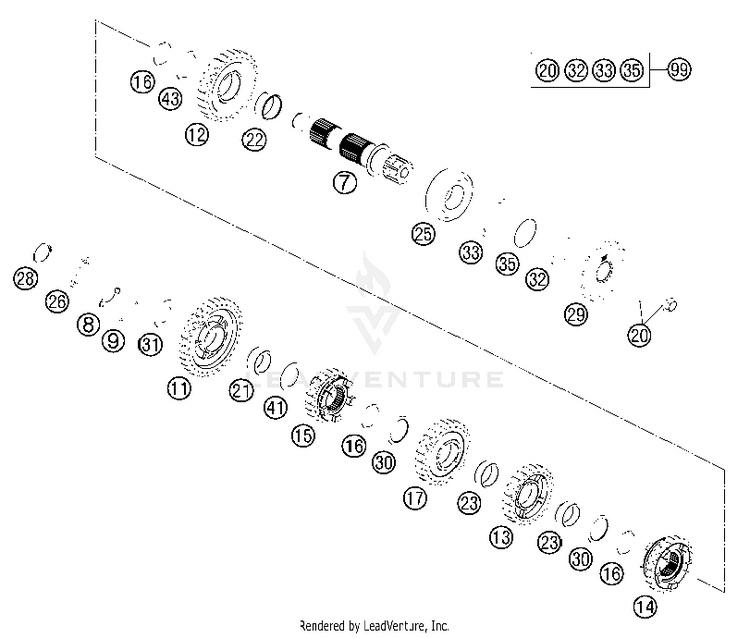 20 32 33 35 99

16
43
12
22
7
25
33
35
32
29
20
28
26
8
9
31
11
21
41
15
16
30
17
23
13
23
30
16
14

LEADVENTURE

Rendered by LeadVenture, Inc.