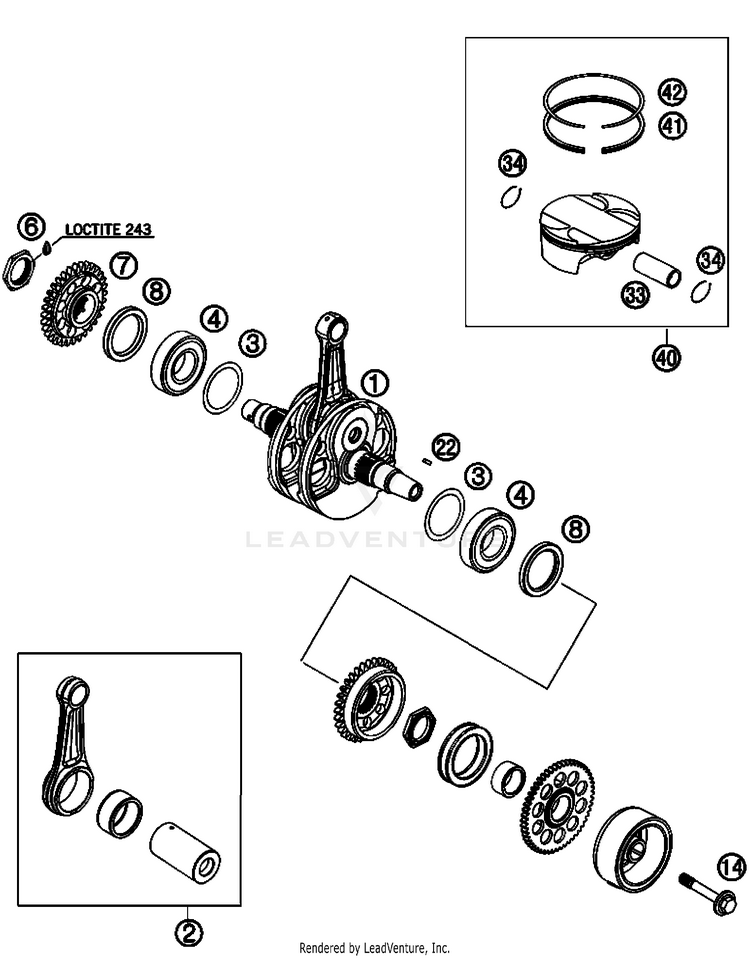 42
41
34
34
33
40
6
LOCTITE 243
7
8
4
3
1
22
3
4
8
LEADVENTURE
14
2
Rendered by LeadVenture, Inc.