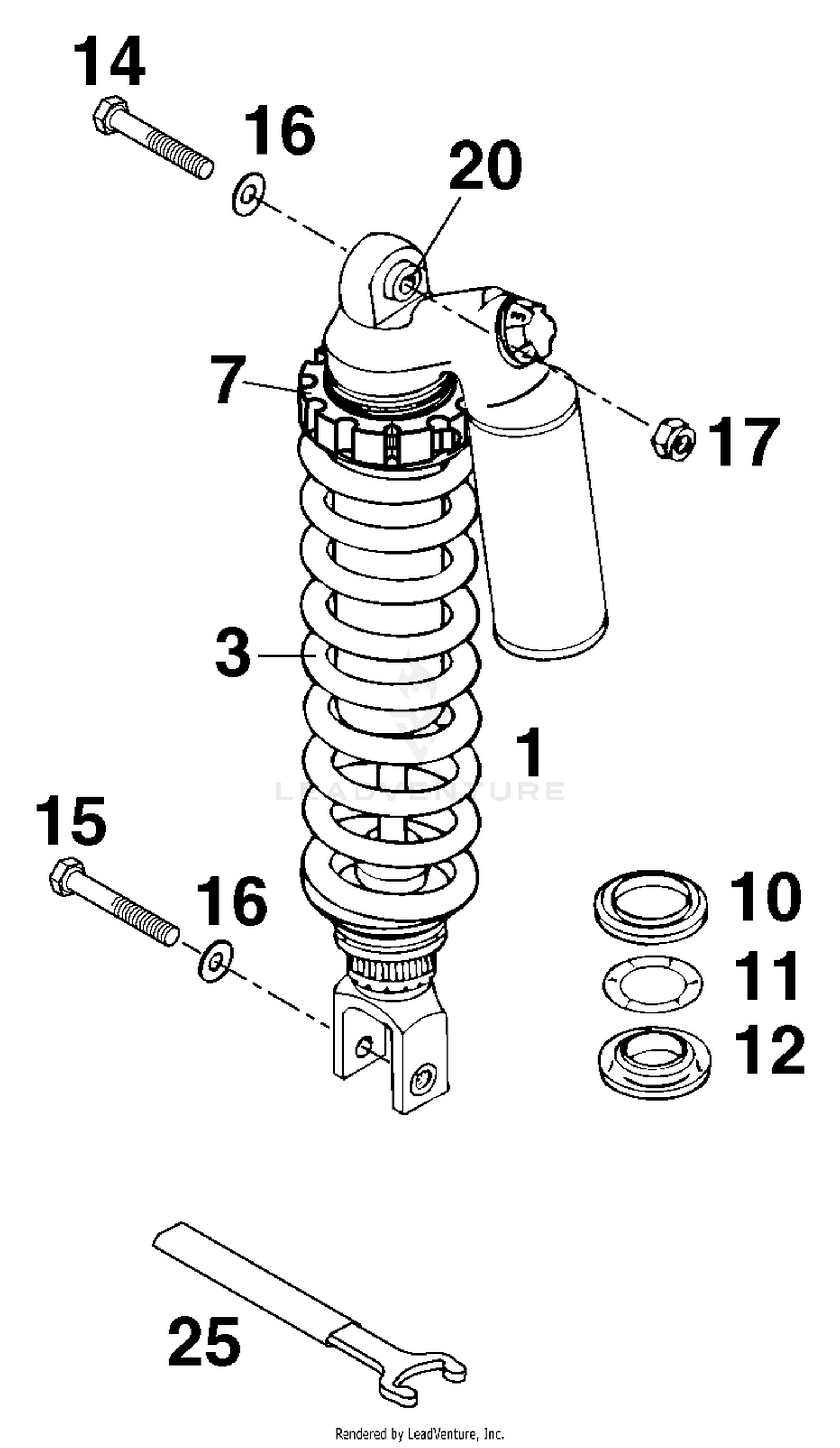 14
16
20
7
17
3
1
LEADVENTURE
15
16
10
11
12
25
Rendered by LeadVenture, Inc.