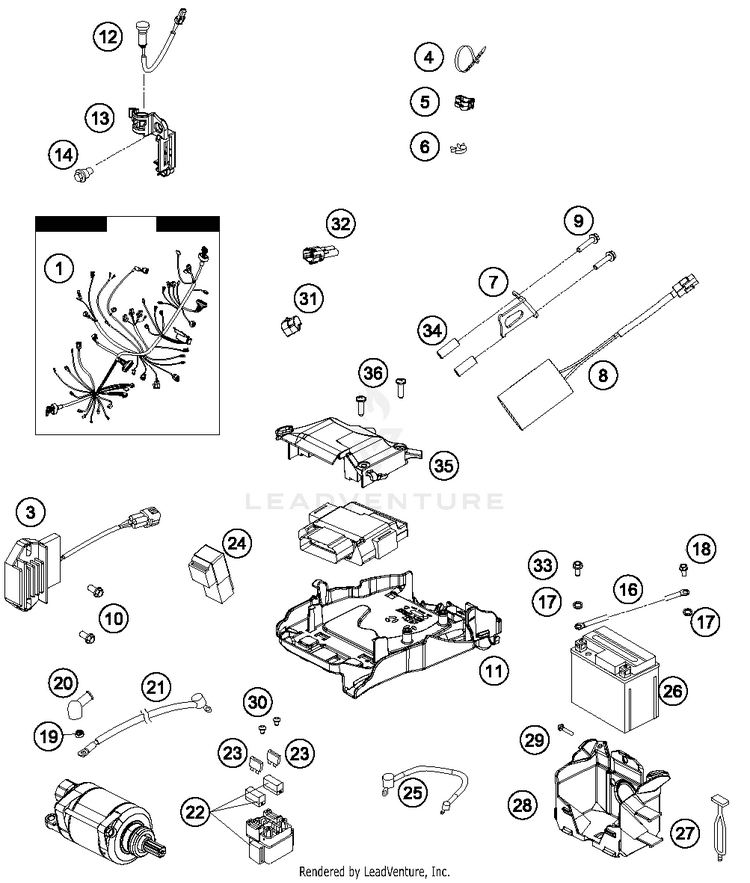 12
13
14
4
5
6
1
32
31
9
7
34
8
36
35
LEADVENTURE
3
24
10
33
18
17
16
17
11
26
20
21
19
30
23
23
22
25
29
28
27
Rendered by LeadVenture, Inc.