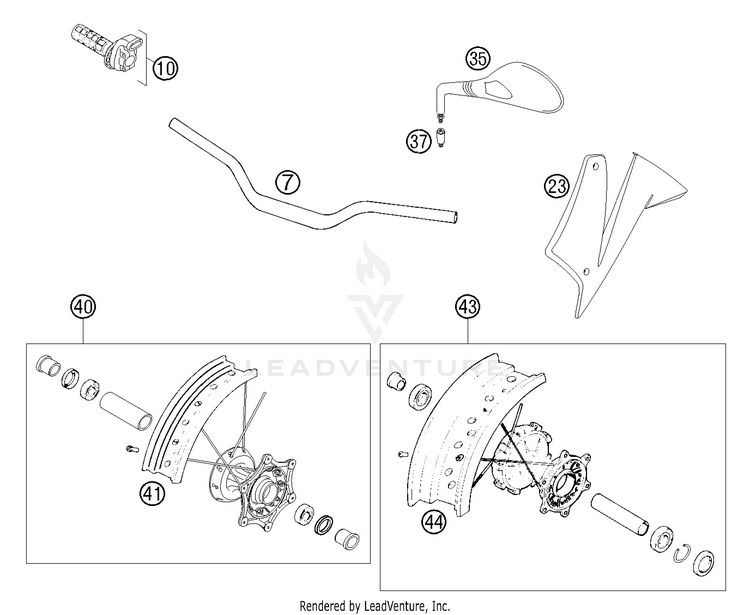 10
35
37
7
23
40
43
LEADVENTURE
41
44
Rendered by LeadVenture, Inc.