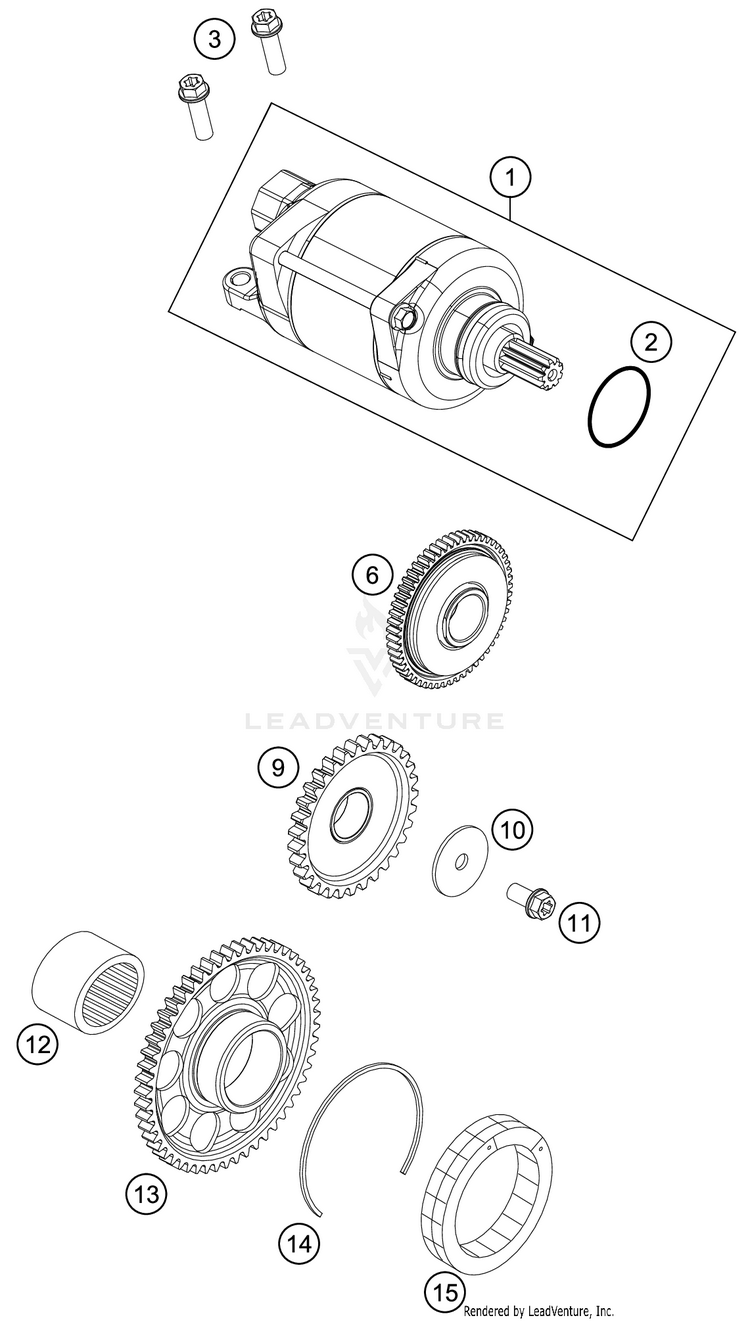 3
1
2
6
LEADVENTURE
9
10
11
12
13
14
15
Rendered by LeadVenture, Inc.