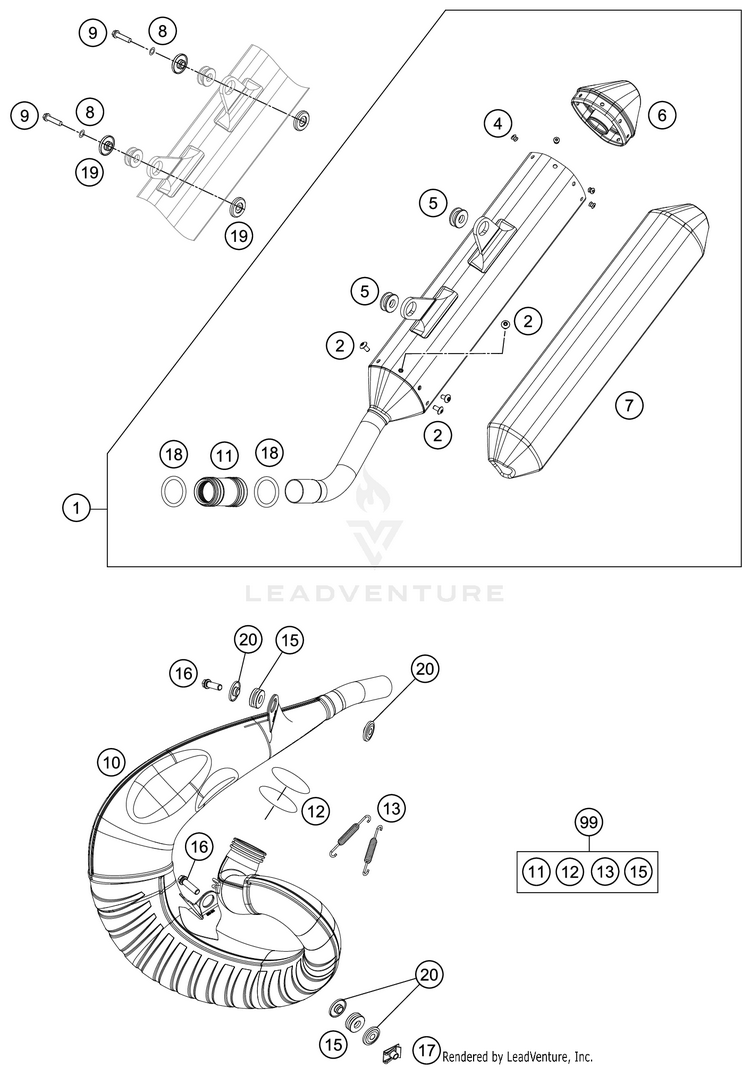 9
8
9
8
19
19
4
6
5
5
2
2
2
7
18
11
18
1
LEADVENTURE
20
15
16
20
10
12
13
16
99
11 12 13 15
20
15
17
Rendered by LeadVenture, Inc.