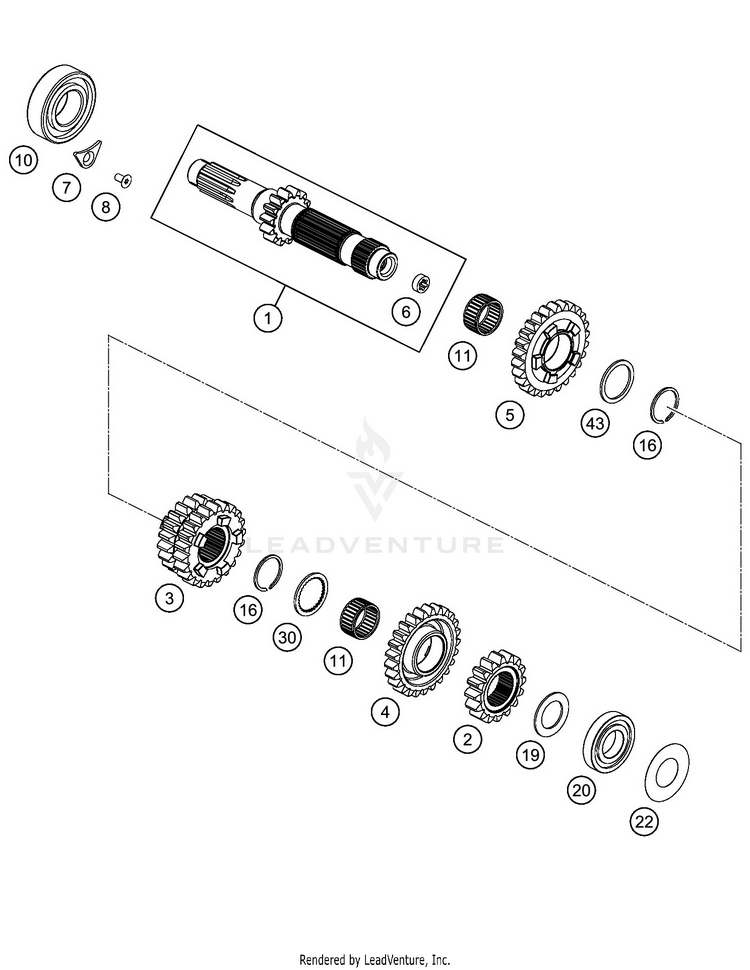 10
7
8
1
6
11
5
43
16
LEADVENTURE
3
16
30
11
4
2
19
20
22
Rendered by LeadVenture, Inc.