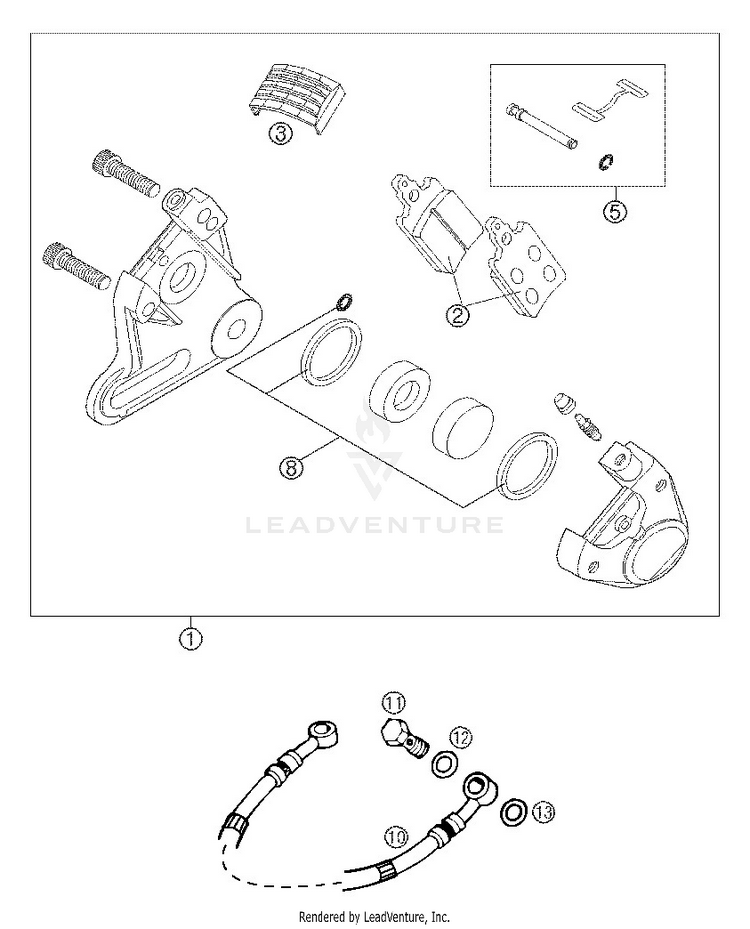 3

5

2

8

LEADVENTURE

1

11

12

10

13

Rendered by LeadVenture, Inc.