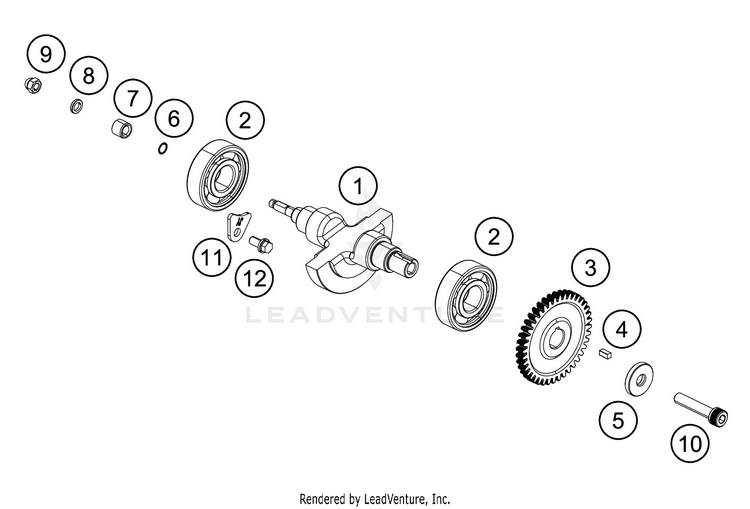 9
8
7
6
2
1
11
12
2
3
4
5
10
LEADVENTURE
Rendered by LeadVenture, Inc.