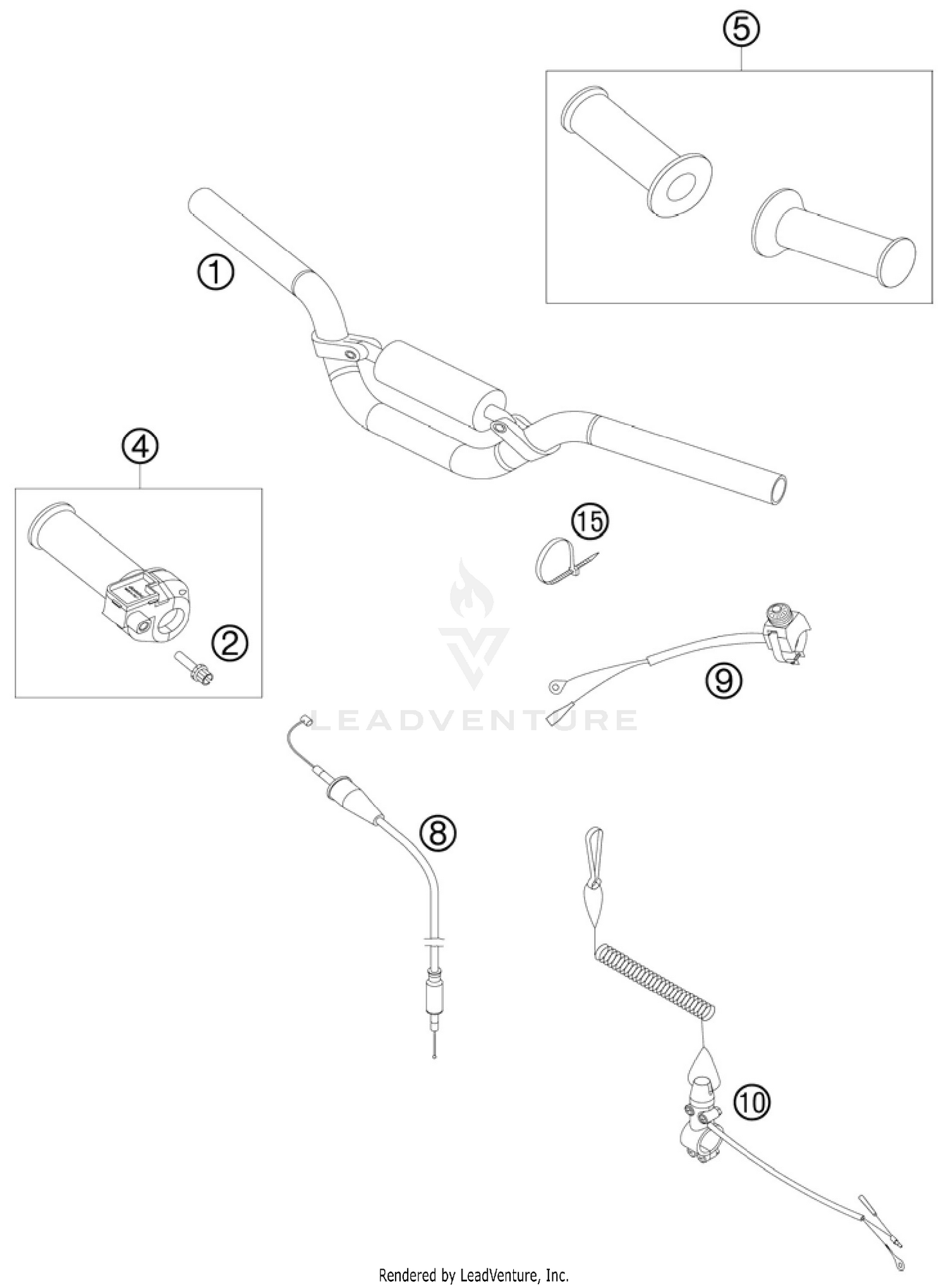 5

1

4

15

2

9

LEADVENTURE

8

10

Rendered by LeadVenture, Inc.