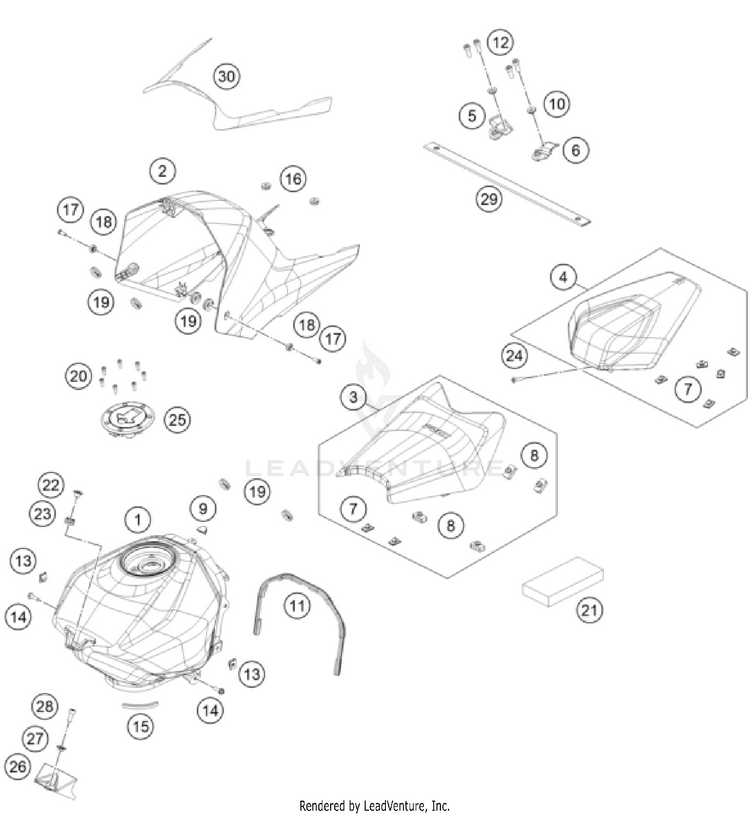 30
12
5
10
6
29
2
16
17
18
19
19
18
17
4
24
7
20
25
3
8
7
8
LEADVENTURE
22
23
1
9
19
13
14
11
21
13
14
15
28
27
26
Rendered by LeadVenture, Inc.