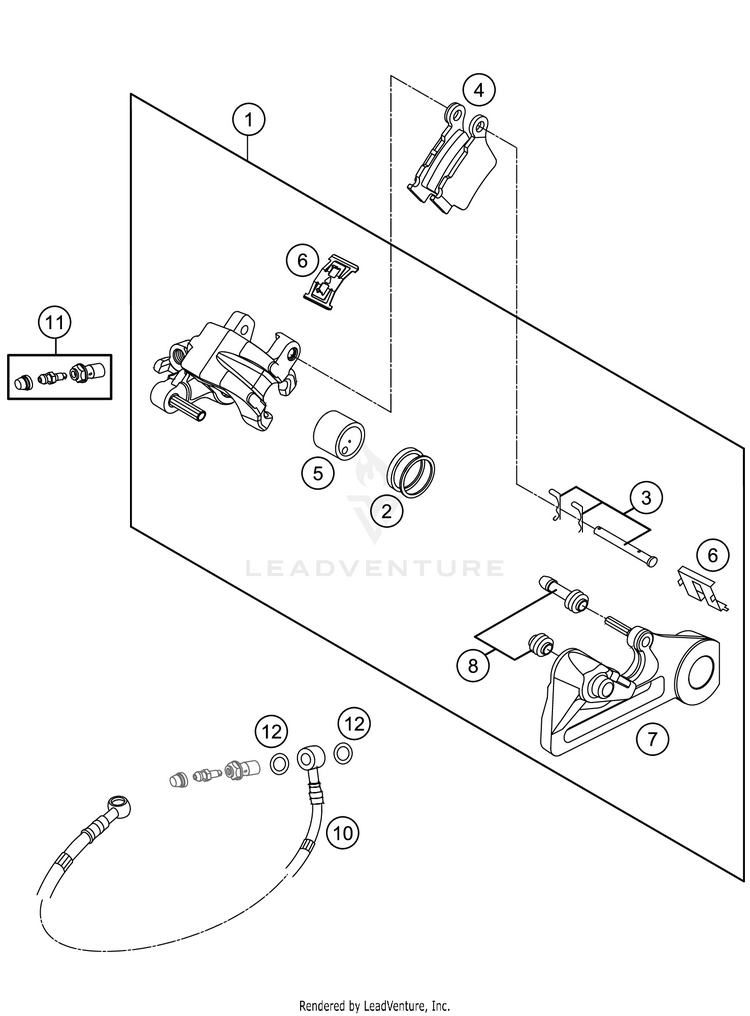 1
4
6
11
5
2
3
LEADVENTURE
6
8
7
12
12
10
Rendered by LeadVenture, Inc.