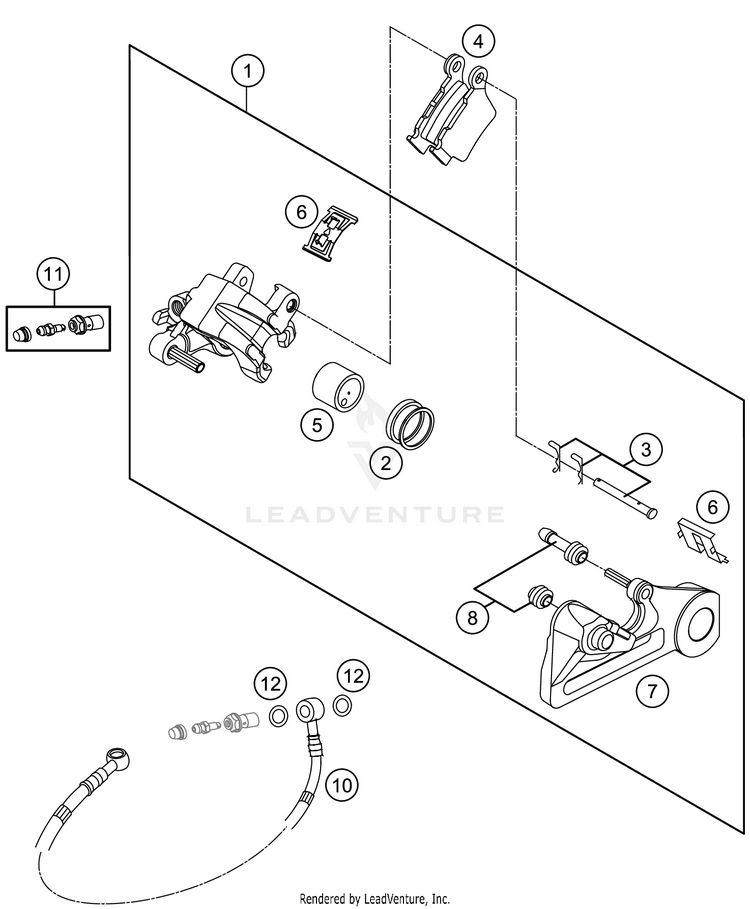 1
4
6
11
5
2
3
6
LEADVENTURE
8
7
12
12
10
Rendered by LeadVenture, Inc.