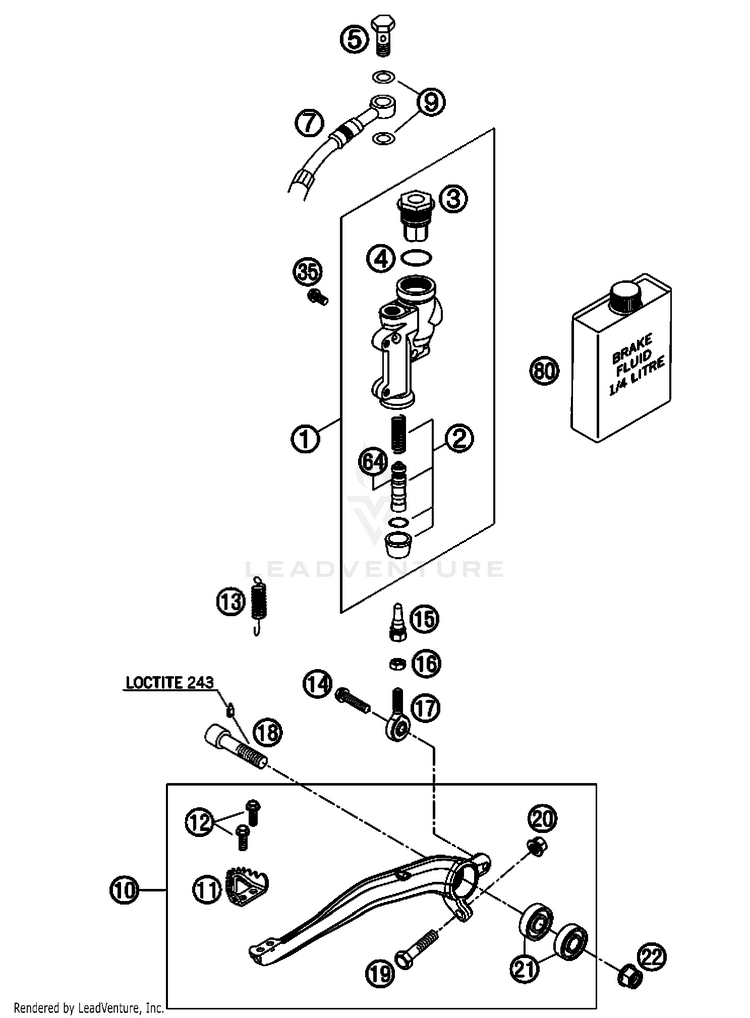 5
9
7
3
4
35
BRAKE FLUID 1/4 LITRE
80
1
2
64
LEADVENTURE
13
15
16
LOCTITE 243
14
17
18
12
20
10
11
19
21
22
Rendered by LeadVenture, Inc.