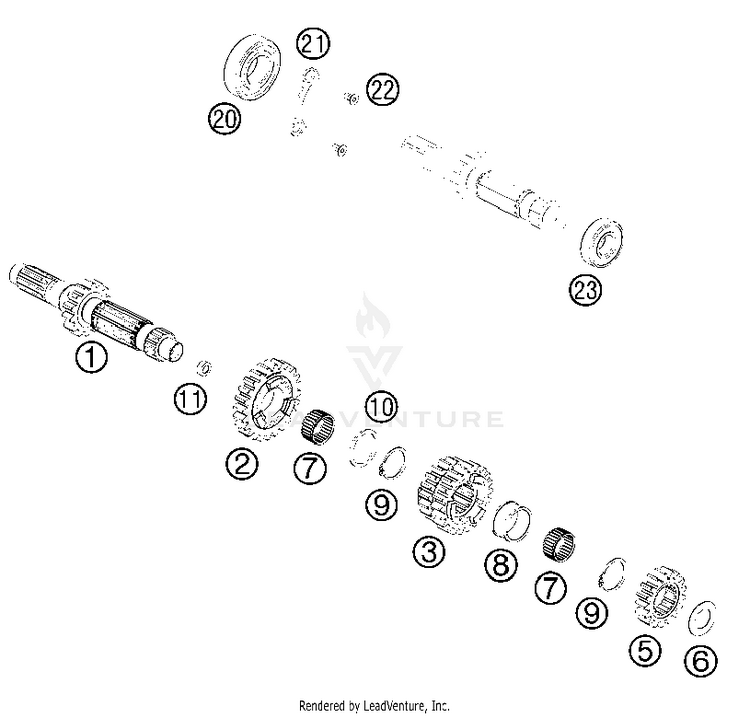 21
22
20
23
1
11
10
2
7
9
3
8
7
9
5
6
LEADVENTURE
Rendered by LeadVenture, Inc.