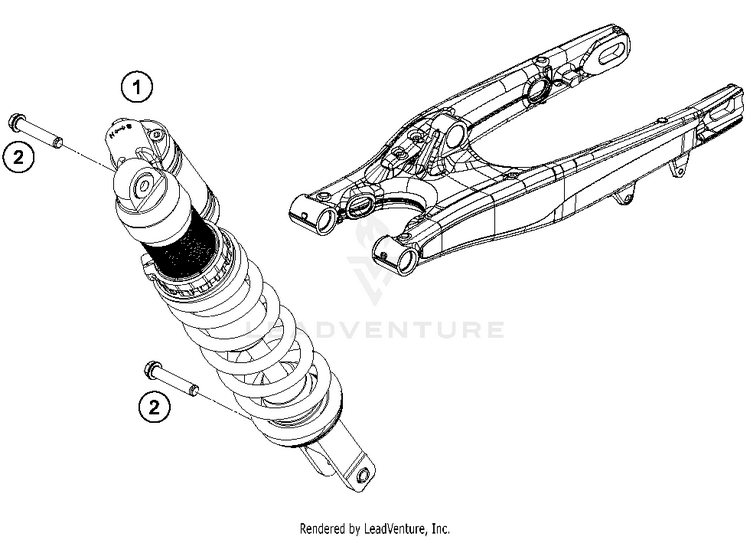 1

2

LEADVENTURE

2

Rendered by LeadVenture, Inc.