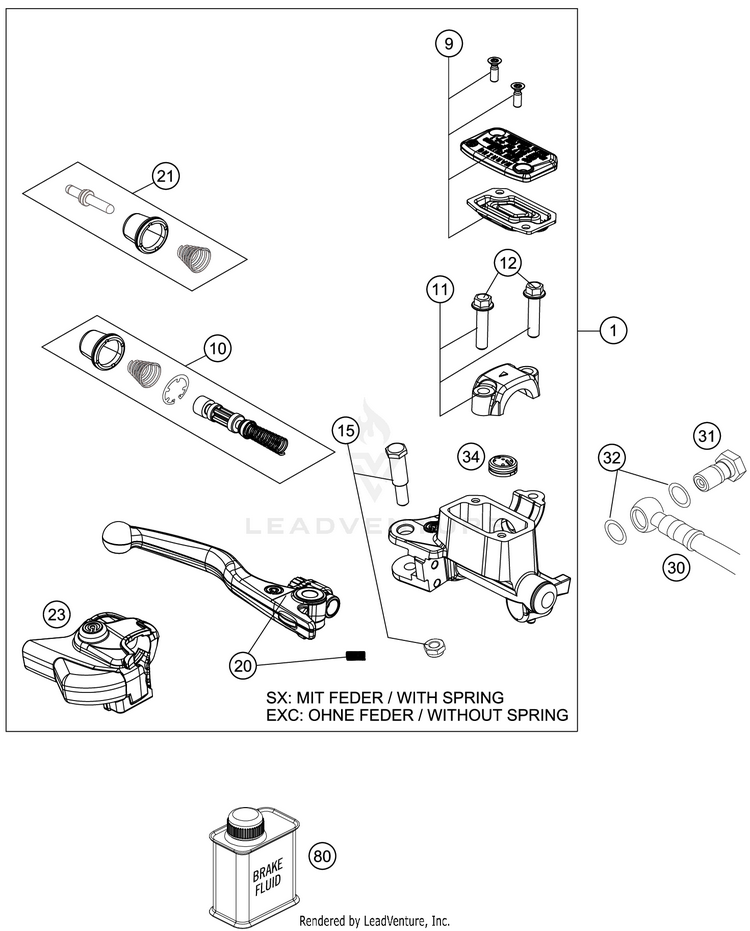 9

21

12

11

1

10

15

34

31

32

LEADVENTURE

30

23

20

SX: MIT FEDER / WITH SPRING
EXC: OHNE FEDER / WITHOUT SPRING

BRAKE FLUID

80

Rendered by LeadVenture, Inc.