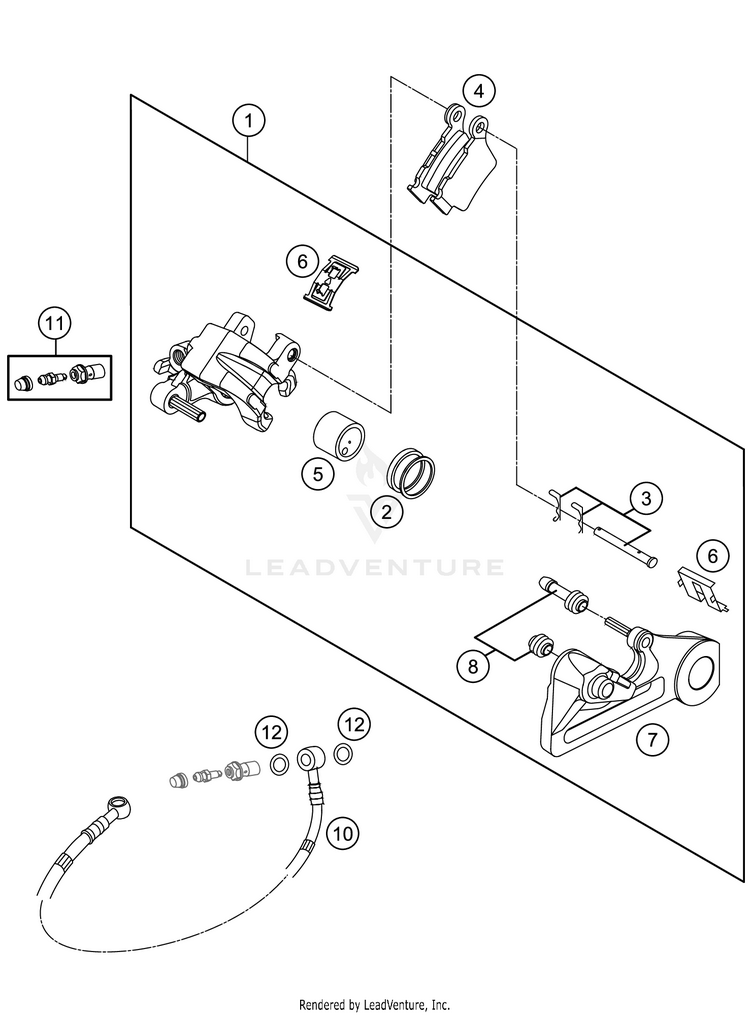 1
4
6
11
5
2
3
LEADVENTURE
6
8
7
12
12
10
Rendered by LeadVenture, Inc.