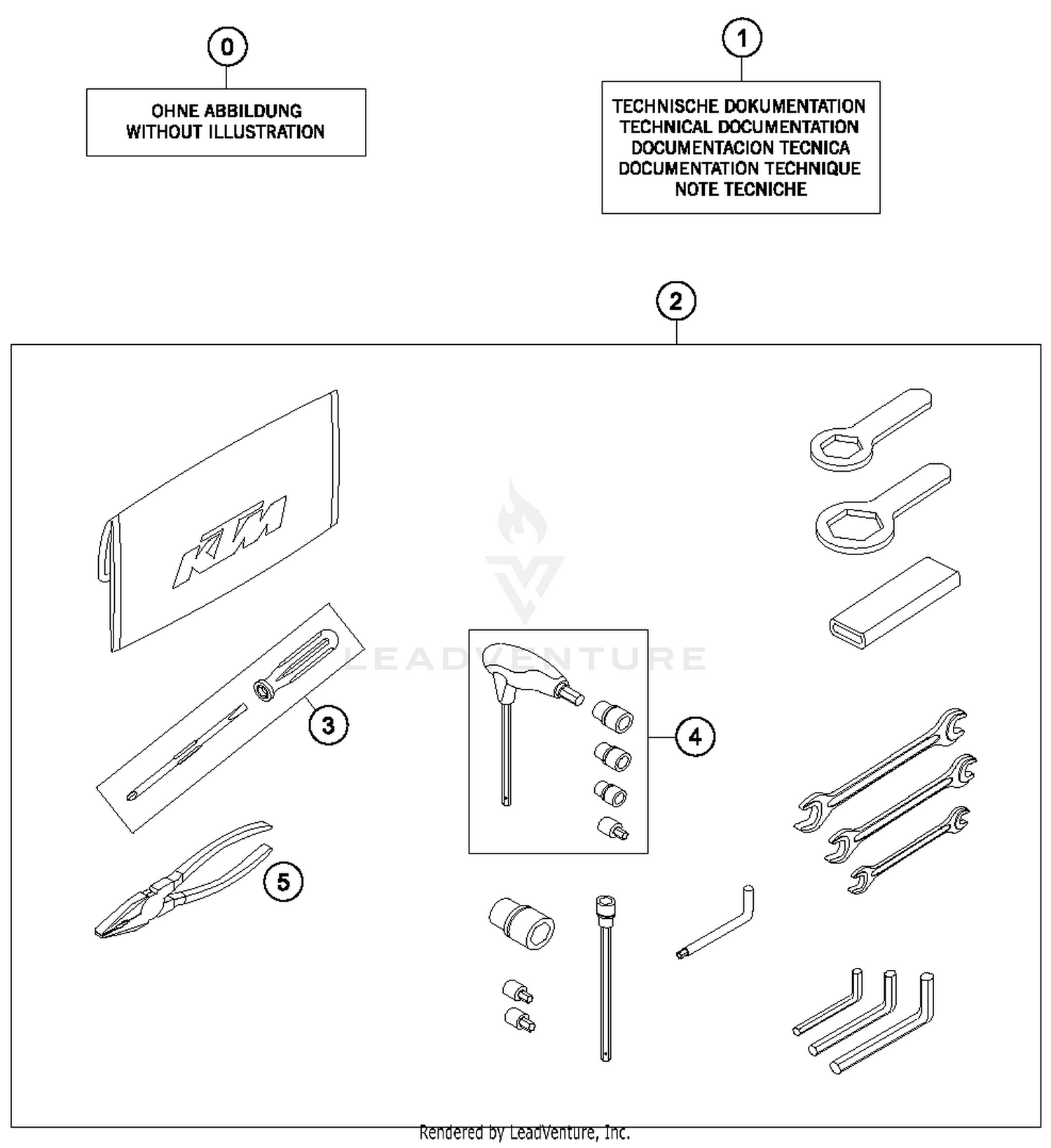 0

OHNE ABBILDUNG
WITHOUT ILLUSTRATION

1

TECHNISCHE DOKUMENTATION
TECHNICAL DOCUMENTATION
DOCUMENTACION TECNICA
DOCUMENTATION TECHNIQUE
NOTE TECNICHE

2

KTM

LEADVENTURE

3

4

5

Rendered by LeadVenture, Inc.