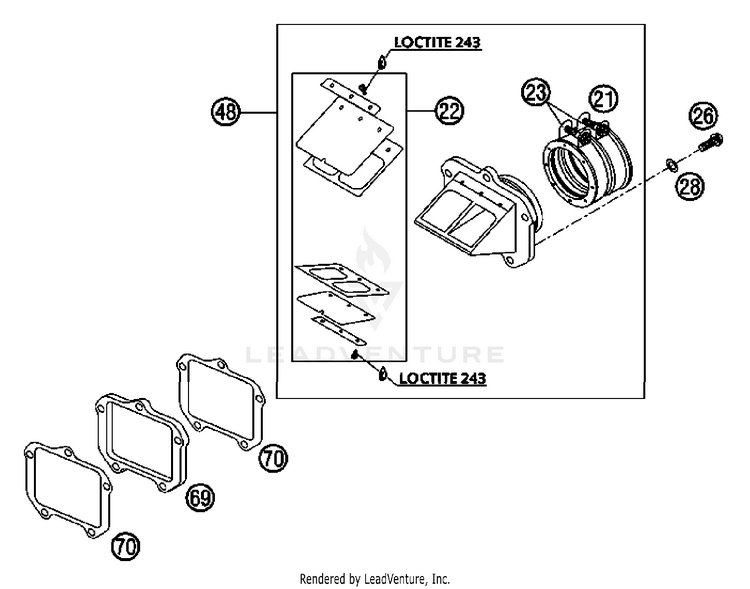 LOCTITE 243

48

22

23

21

26

28

LEADVENTURE

LOCTITE 243

70

69

70

Rendered by LeadVenture, Inc.