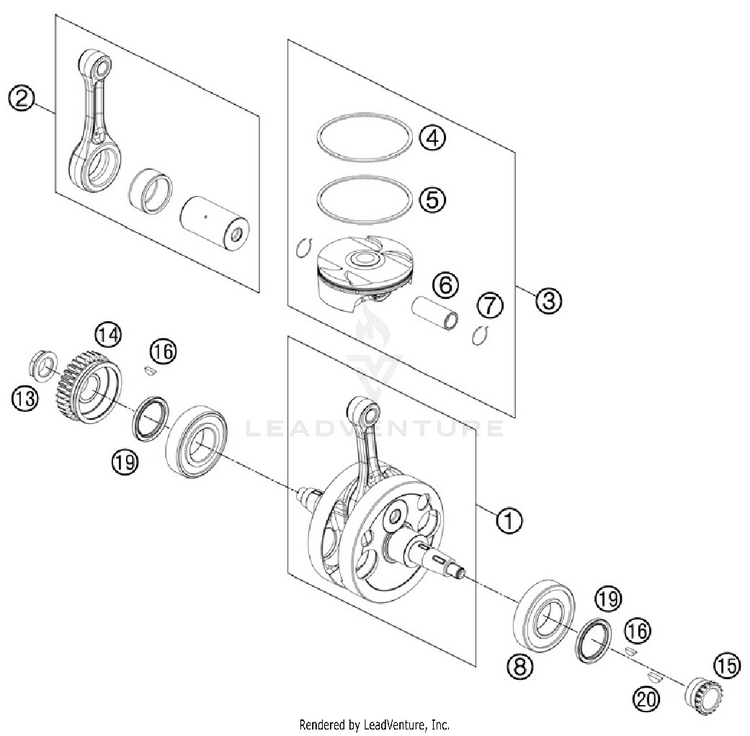 2
4
5
6
7
3
14
16
13
19
LEADVENTURE
1
19
16
8
15
20
Rendered by LeadVenture, Inc.