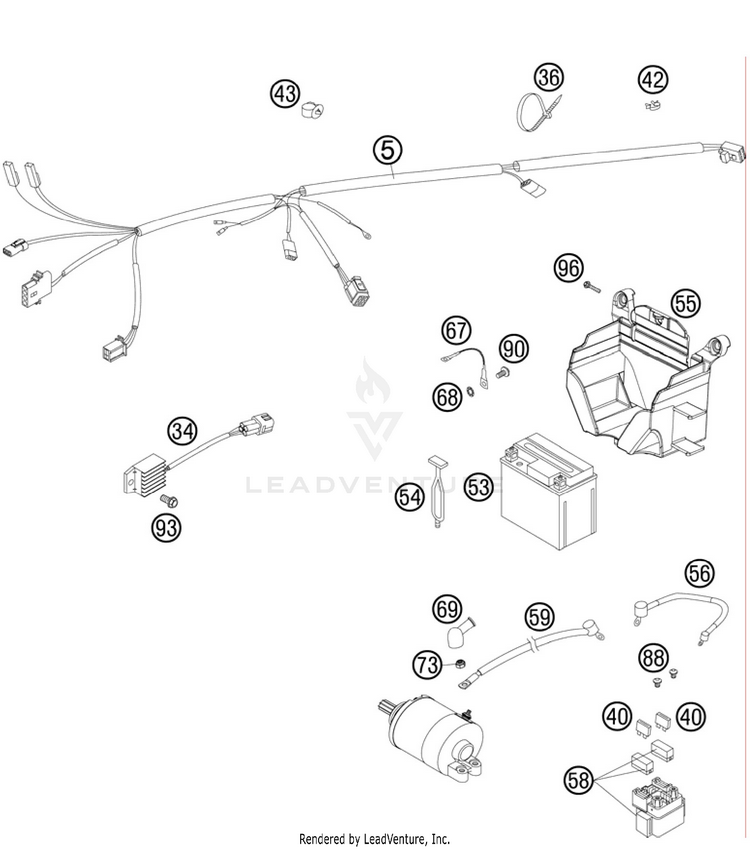 43
36
42
5
96
55
67
90
68
34
LEADVENTURE
54
53
93
56
69
59
73
88
40
40
58
Rendered by LeadVenture, Inc.