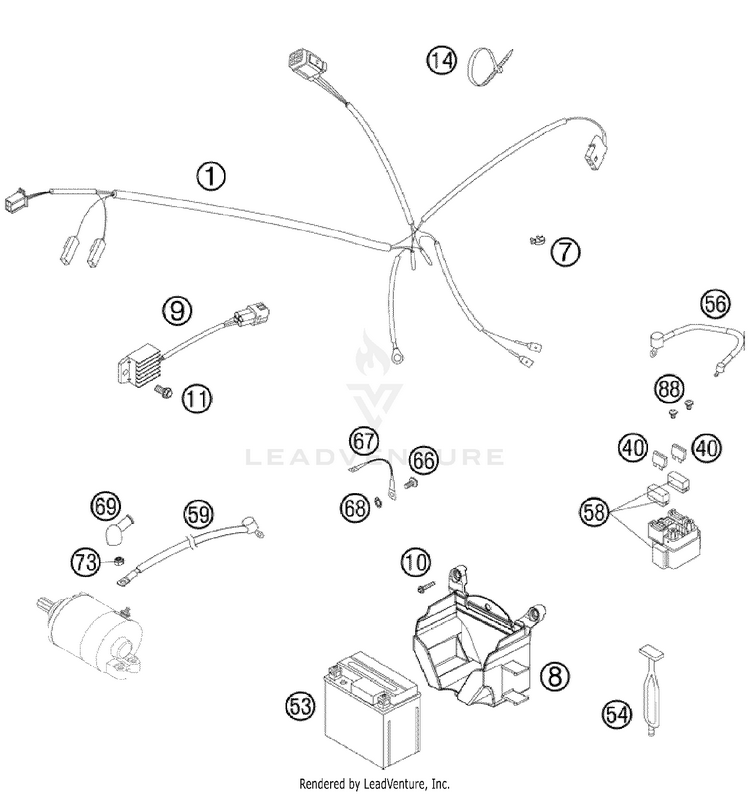 14

1

7

9

56

11

88

67

66

40

40

LEADVENTURE

69

59

68

58

73

10

8

53

54

Rendered by LeadVenture, Inc.