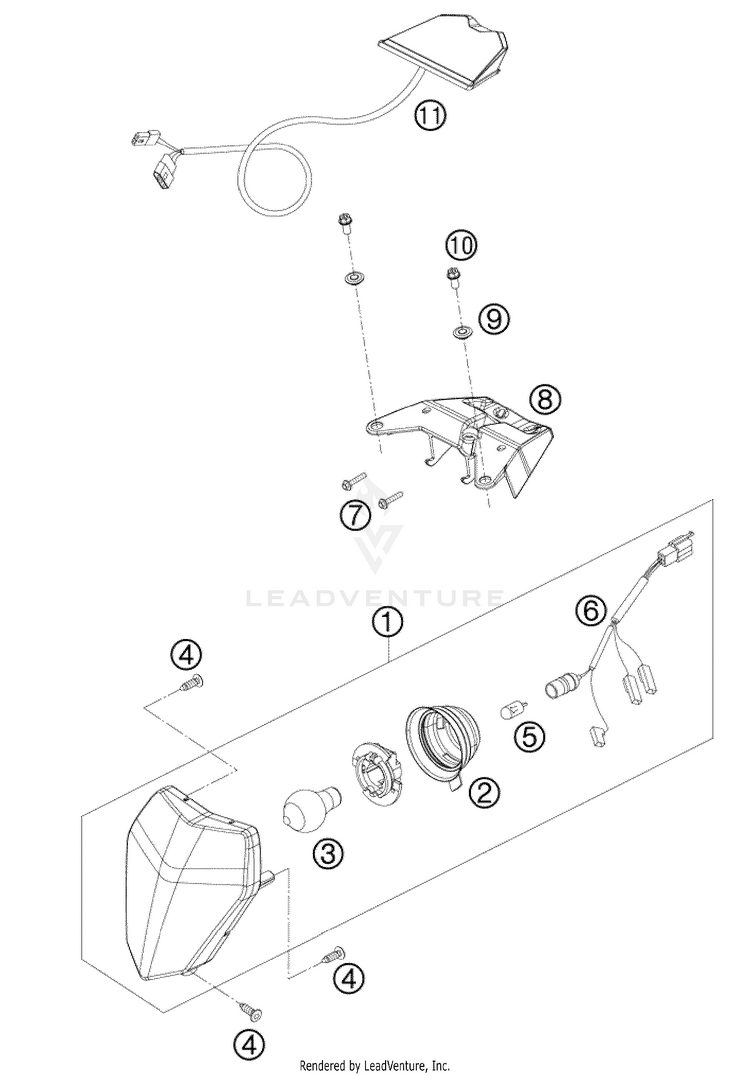 11

10

9

8

7

LEADVENTURE

1

6

4

5

2

3

4

4

Rendered by LeadVenture, Inc.