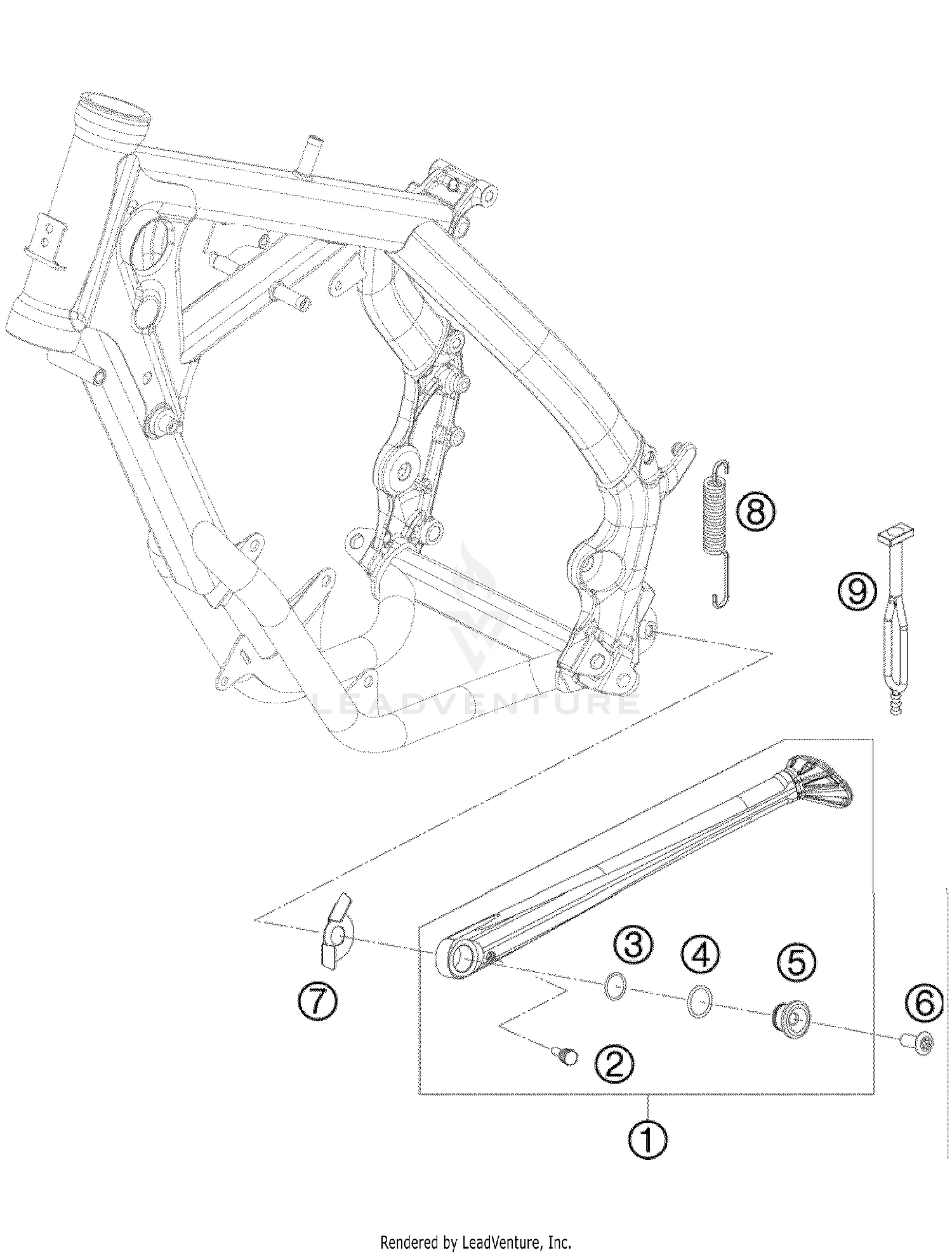 8

9

LEADVENTURE

3

4

5

6

7

2

1

Rendered by LeadVenture, Inc.