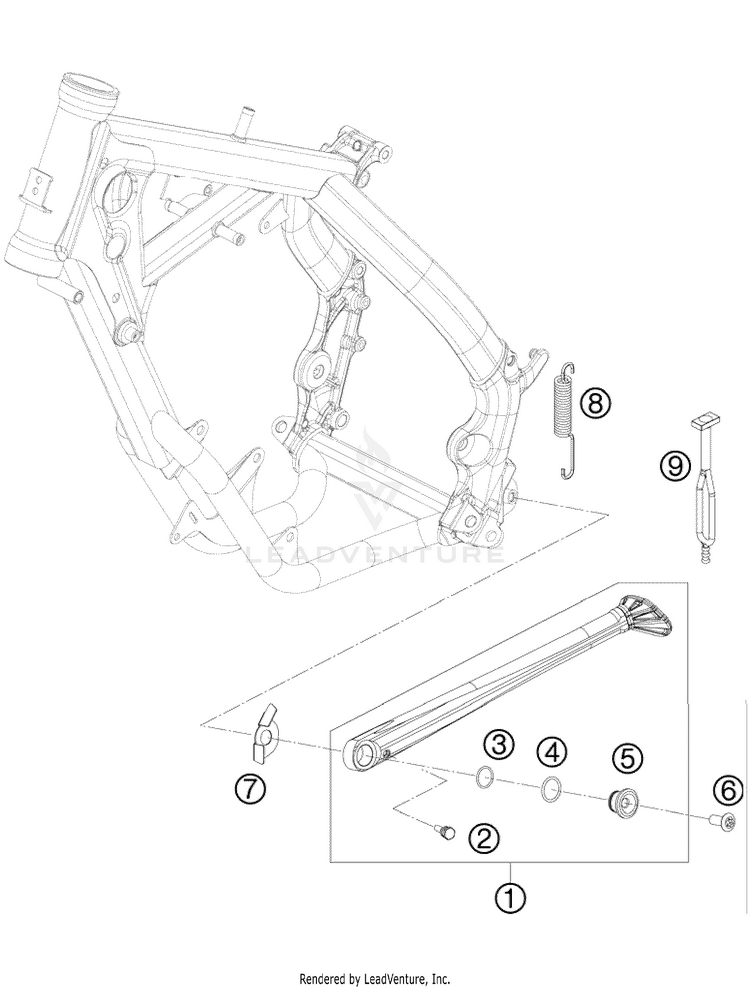 8

9

LEADVENTURE

3

4

5

6

7

2

1

Rendered by LeadVenture, Inc.